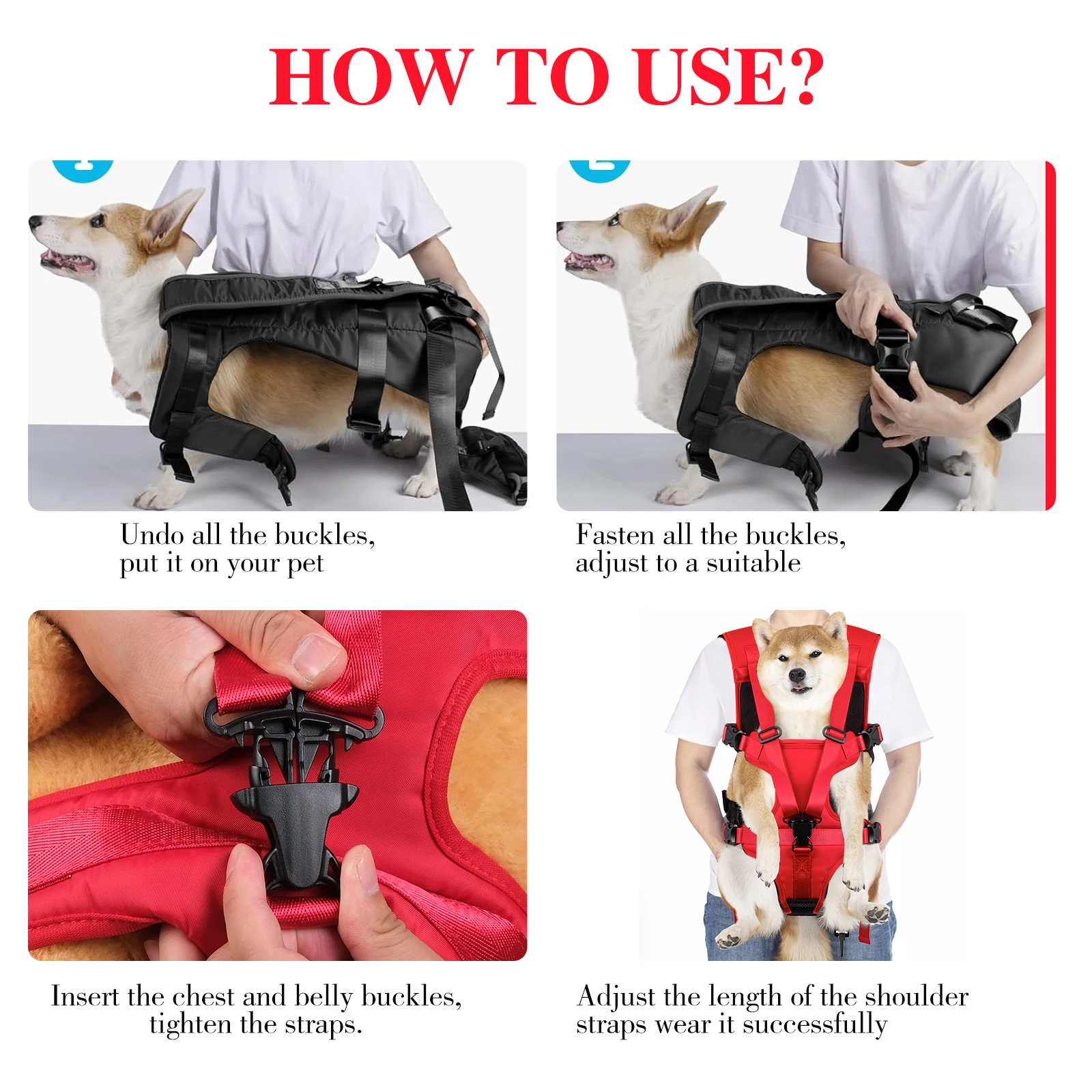 HOW TO USE?

Undo all the buckles, put it on your pet

Fasten all the buckles, adjust to a suitable

Insert the chest and belly buckles, tighten the straps.

Adjust the length of the shoulder straps wear it successfully