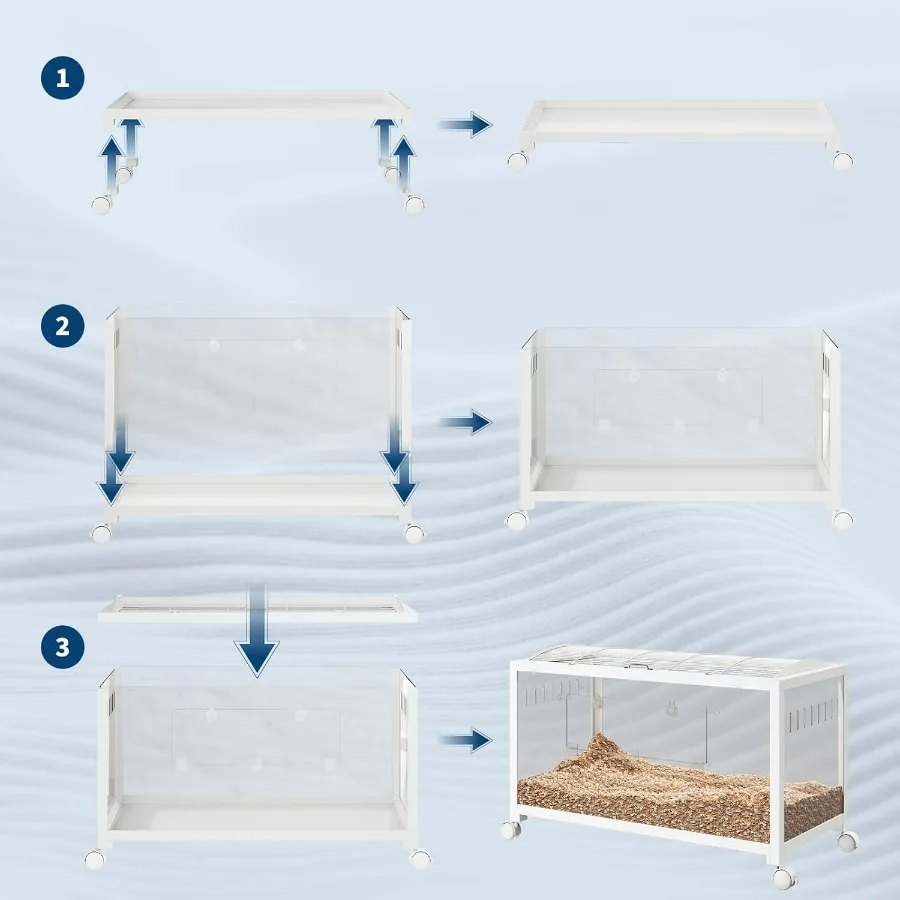 1

2

3