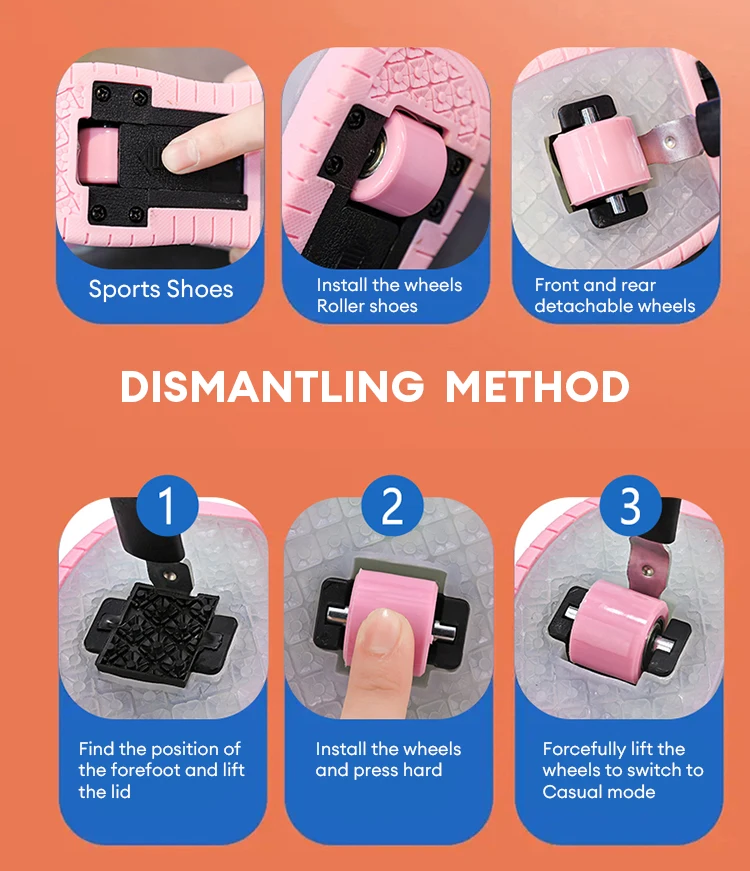 Sports Shoes

Install the wheels
Roller shoes

Front and rear
detachable wheels

DISMANTLING METHOD

1

Find the position of the forefoot and lift the lid

2

Install the wheels and press hard

3

Forcefully lift the wheels to switch to Casual mode