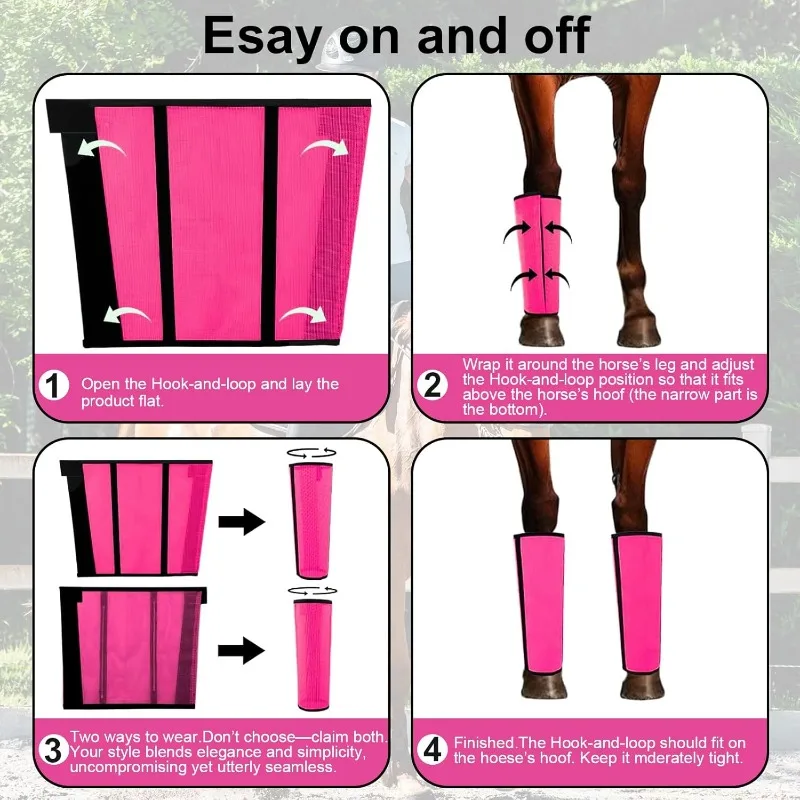 Esay on and off

1 Open the Hook-and-loop and lay the product flat.

2 Wrap it around the horse's leg and adjust the Hook-and-loop position so that it fits above the horse's hoof (the narrow part is the bottom).

3 Two ways to wear.Don't choose—claim both. Your style blends elegance and simplicity, uncompromising yet utterly seamless.

4 Finished.The Hook-and-loop should fit on the hoese's hoof. Keep it mderately tight.