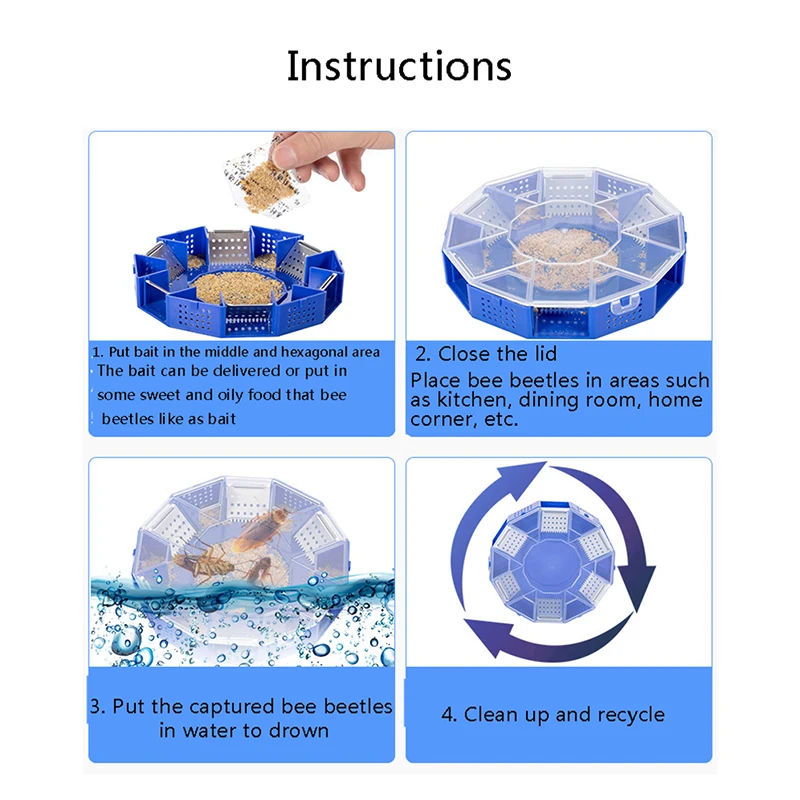 Instructions

1. Put bait in the middle and hexagonal area
The bait can be delivered or put in some sweet and oily food that bee beetles like as bait

2. Close the lid
Place bee beetles in areas such as kitchen, dining room, home corner, etc.

3. Put the captured bee beetles in water to drown

4. Clean up and recycle