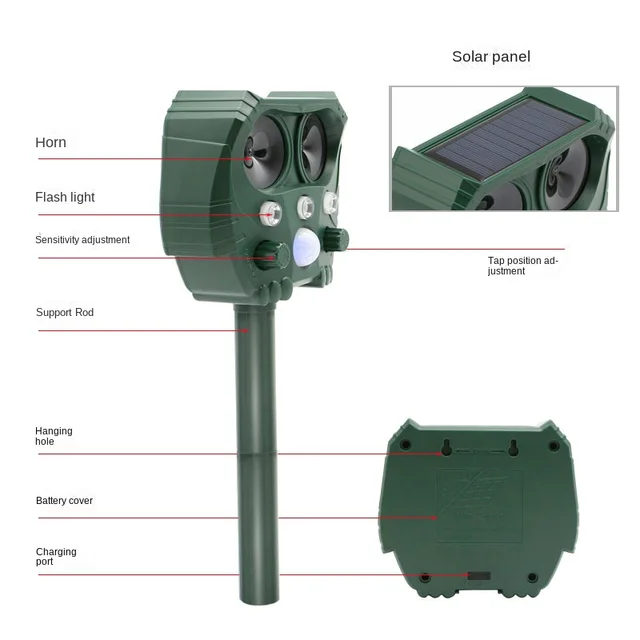 Solar panel

Horn

Flash light

Sensitivity adjustment

Tap position adjustment

Support Rod

Hanging hole

Battery cover

Charging port