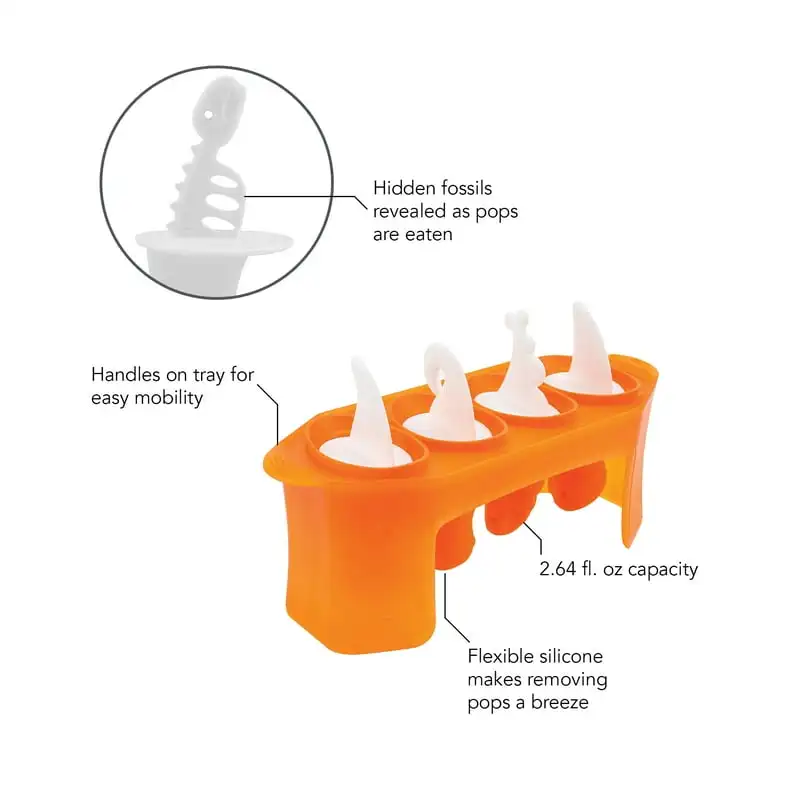 Hidden fossils revealed as pops are eaten

Handles on tray for easy mobility

2.64 fl. oz capacity

Flexible silicone makes removing pops a breeze