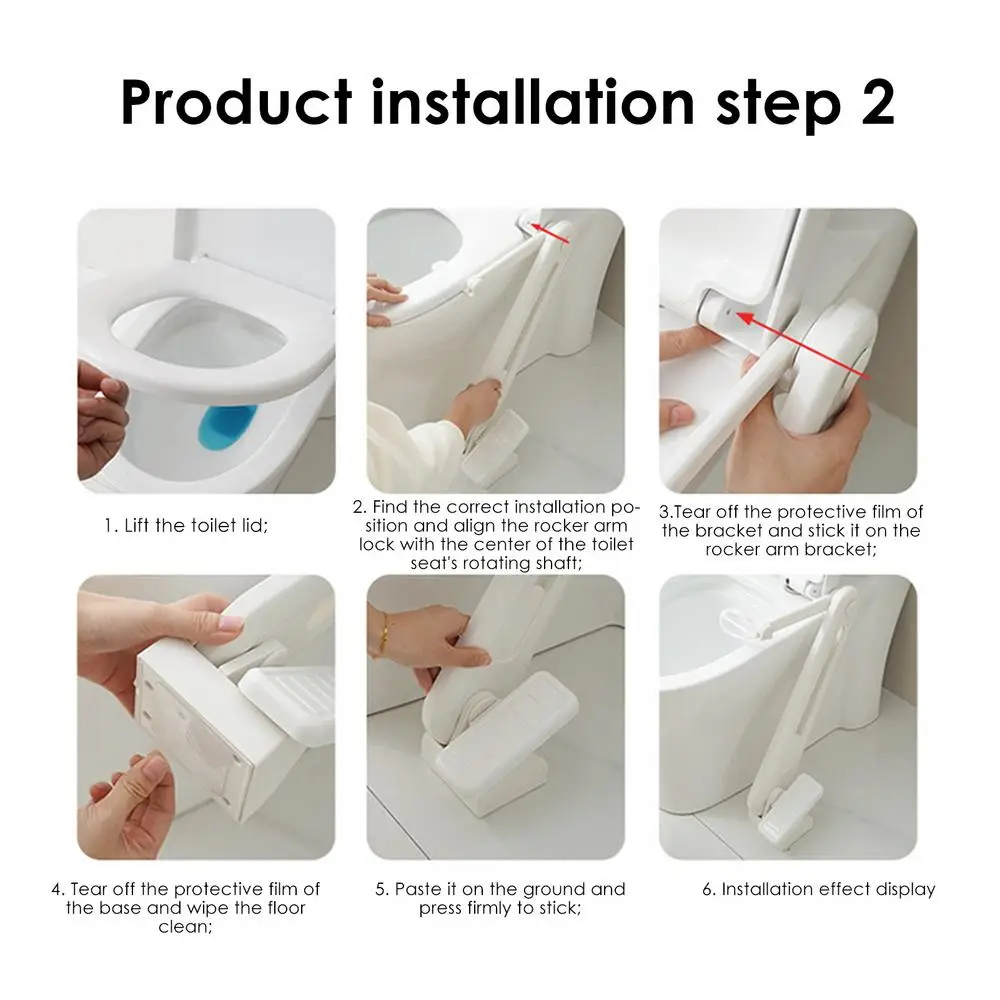 Product installation step 2

1. Lift the toilet lid;

2. Find the correct installation position and align the rocker arm lock with the center of the toilet seat's rotating shaft;

3.Tear off the protective film of the bracket and stick it on the rocker arm bracket;

4. Tear off the protective film of the base and wipe the floor clean;

5. Paste it on the ground and press firmly to stick;

6. Installation effect display