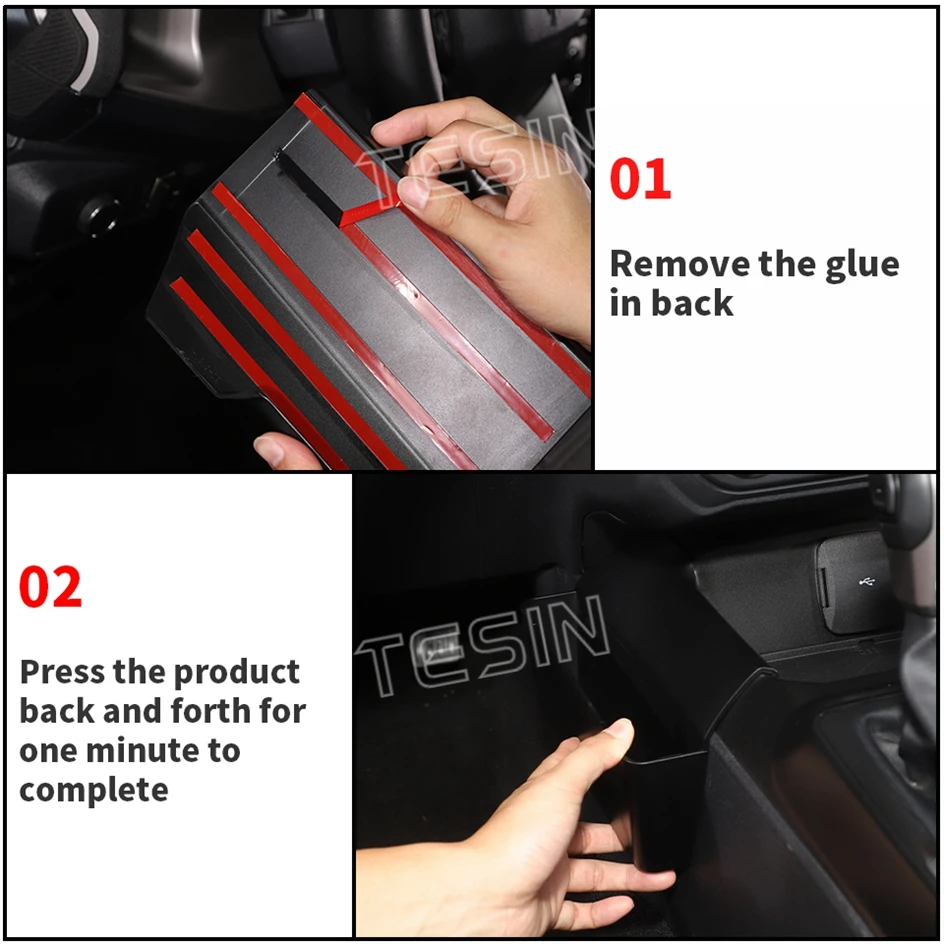 TESIN

01

Remove the glue in back

02

Press the product back and forth for one minute to complete

TESIN