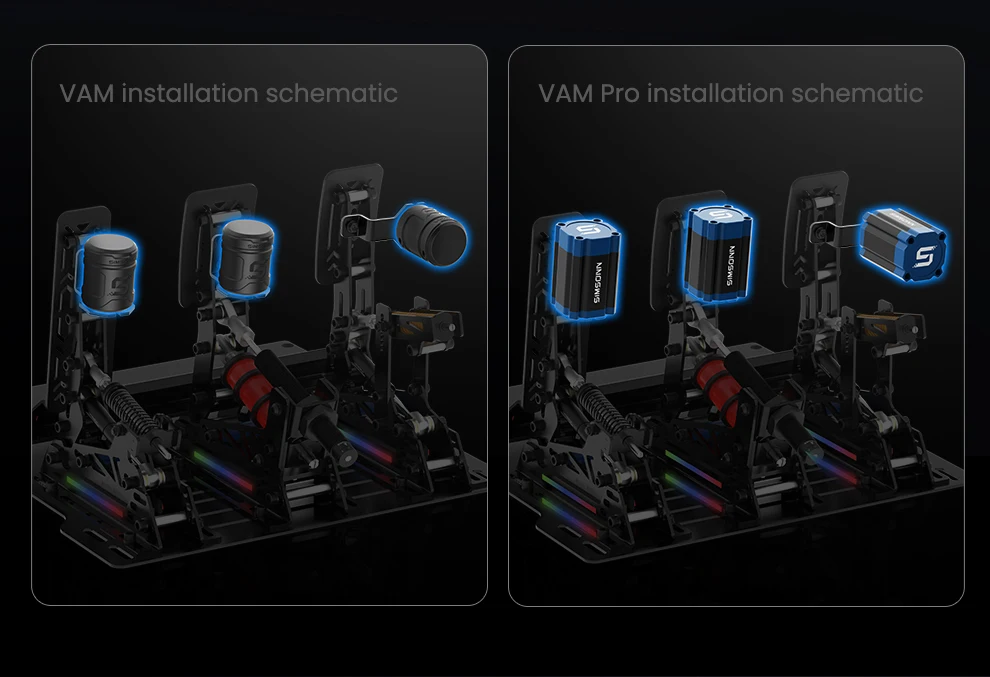 VAM installation schematic

VAM Pro installation schematic

SIMSONN

SIMSONN