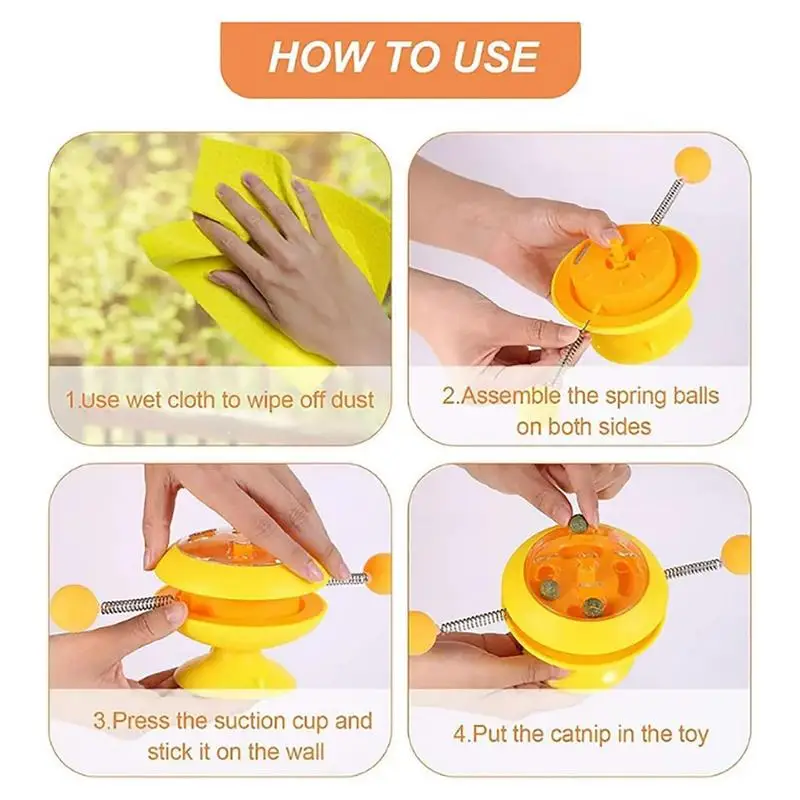 HOW TO USE

1.Use wet cloth to wipe off dust

2.Assemble the spring balls on both sides

3.Press the suction cup and stick it on the wall

4.Put the catnip in the toy