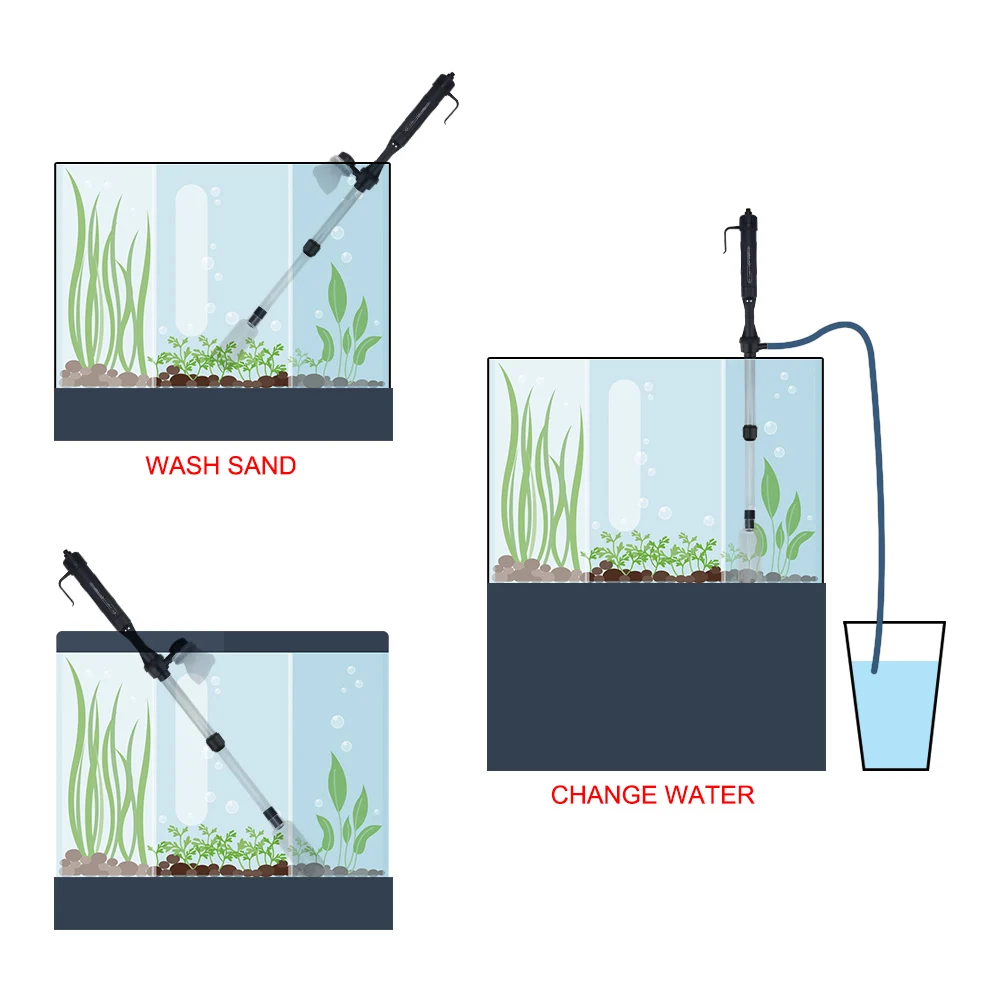 WASH SAND

CHANGE WATER