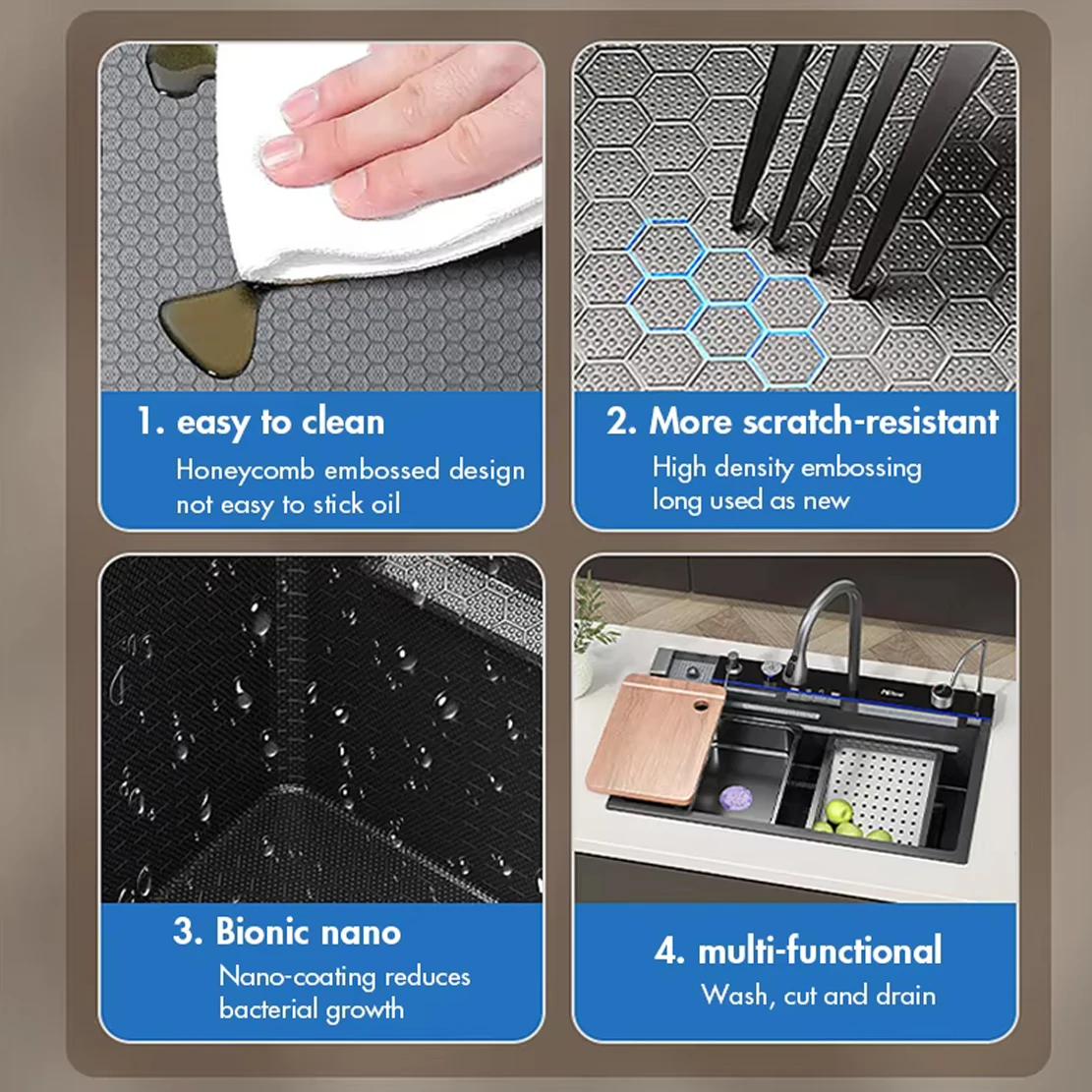 1. easy to clean
Honeycomb embossed design not easy to stick oil

2. More scratch-resistant
High density embossing long used as new

3. Bionic nano
Nano-coating reduces bacterial growth

4. multi-functional
Wash, cut and drain