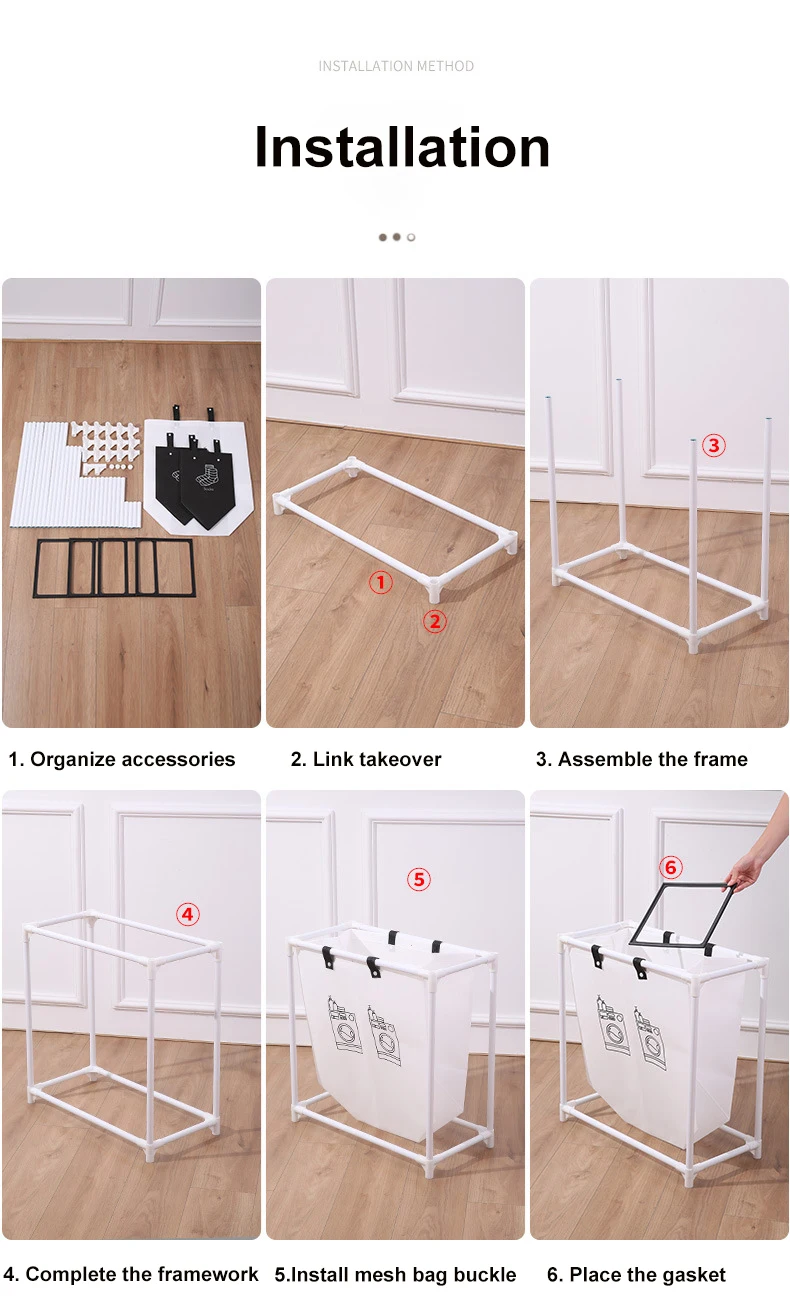 INSTALLATION METHOD

Installation

①
②
③

1. Organize accessories

2. Link takeover

3. Assemble the frame

④
⑤
⑥

4. Complete the framework

5.Install mesh bag buckle

6. Place the gasket