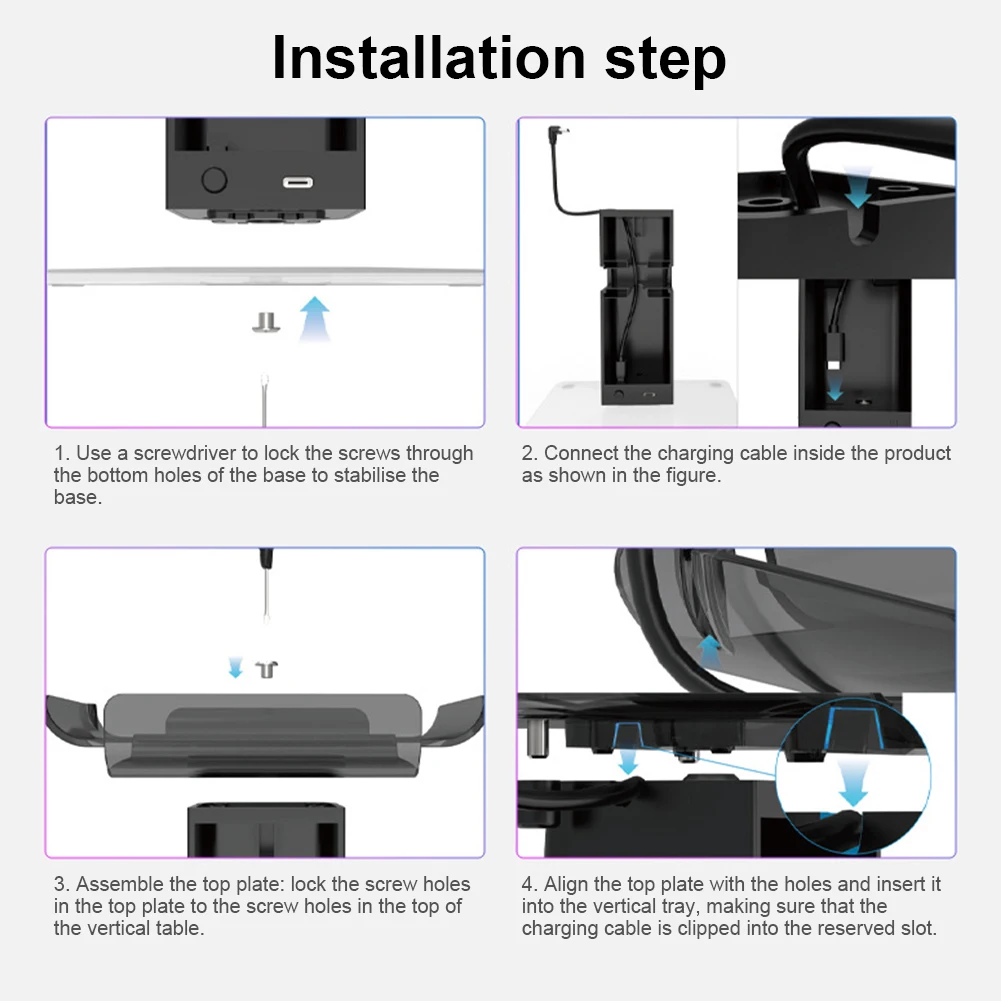 Installation step

1. Use a screwdriver to lock the screws through the bottom holes of the base to stabilise the base.

2. Connect the charging cable inside the product as shown in the figure.

3. Assemble the top plate: lock the screw holes in the top plate to the screw holes in the top of the vertical table.

4. Align the top plate with the holes and insert it into the vertical tray, making sure that the charging cable is clipped into the reserved slot.