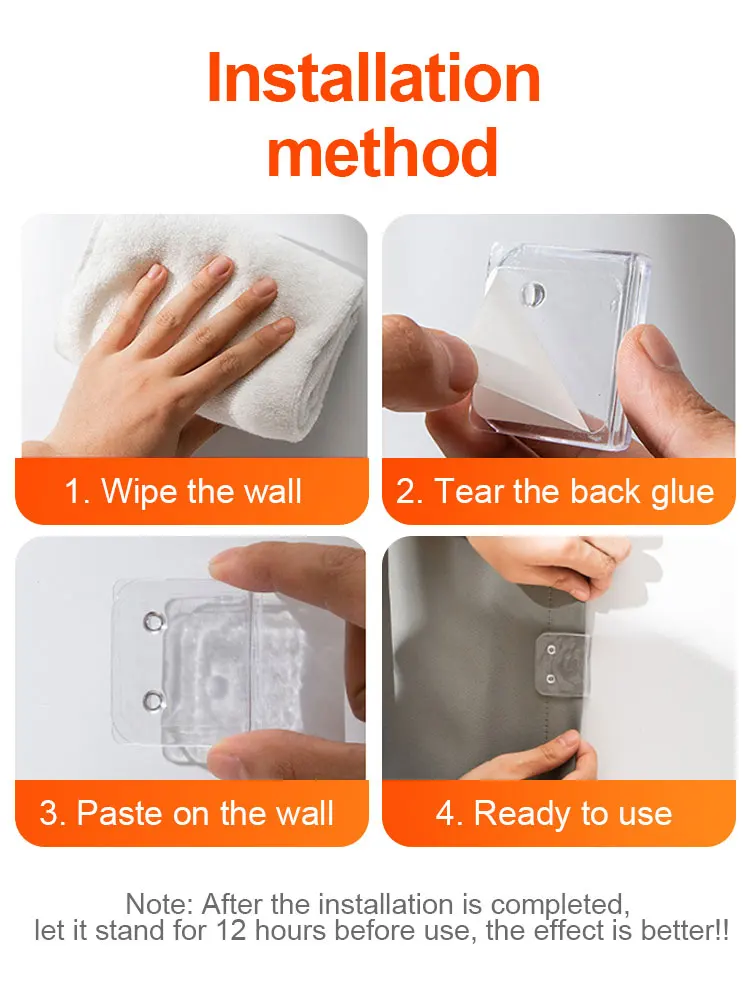 Installation method

1. Wipe the wall

2. Tear the back glue

3. Paste on the wall

4. Ready to use

Note: After the installation is completed, let it stand for 12 hours before use, the effect is better!!