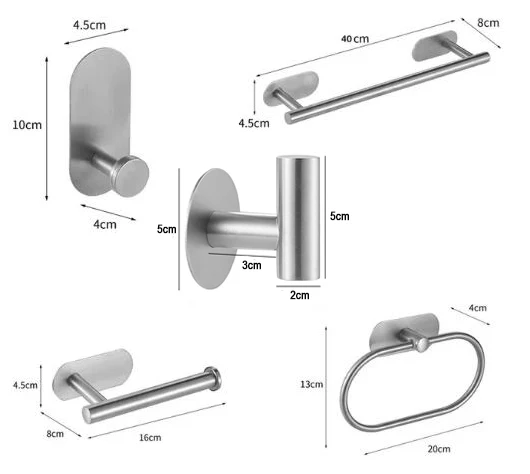 4.5cm
10cm
4cm

40cm
8cm
4.5cm

5cm
5cm
3cm
2cm

4.5cm
8cm
16cm

4cm
13cm
20cm