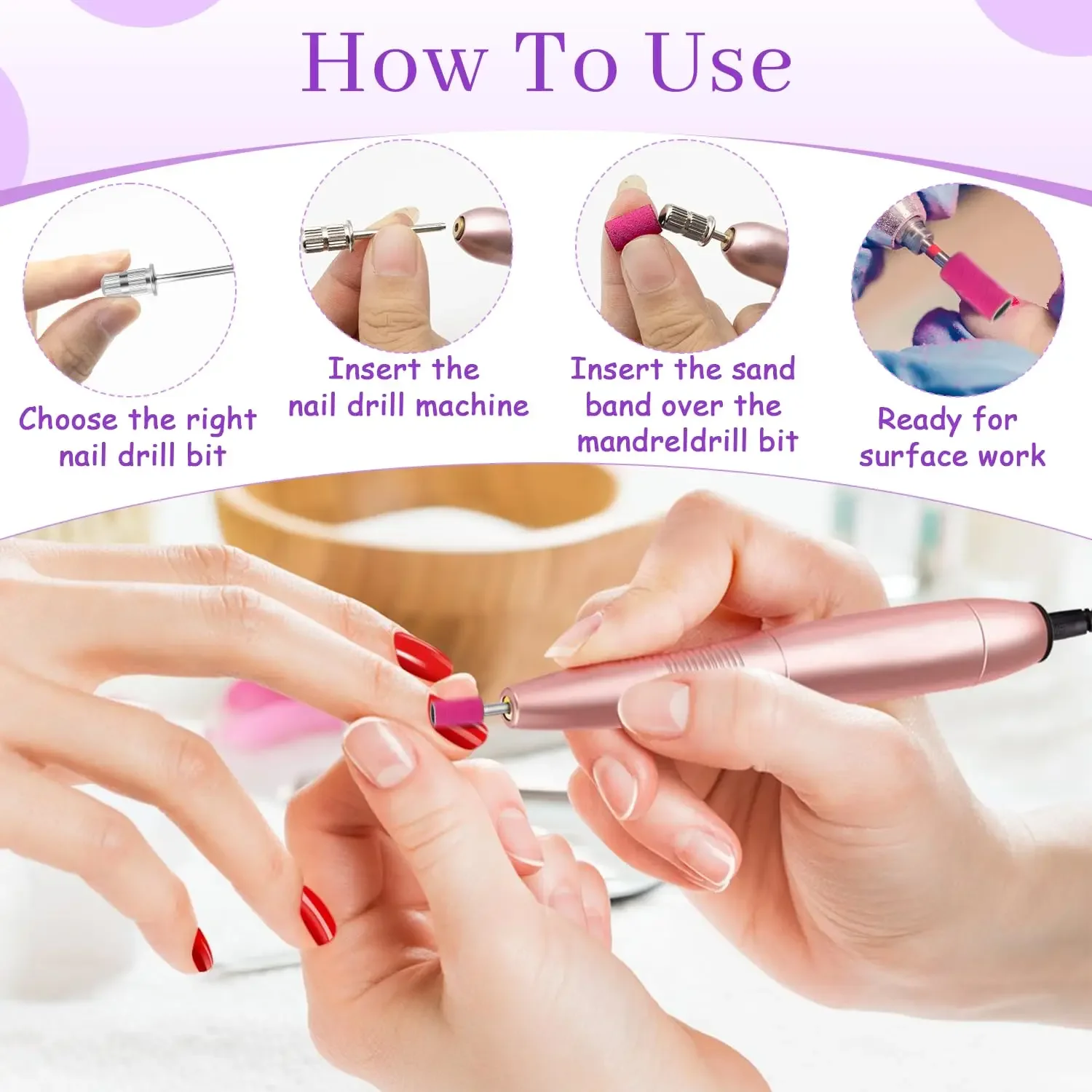 How To Use

Choose the right nail drill bit

Insert the nail drill machine

Insert the sand band over the mandreldrill bit

Ready for surface work