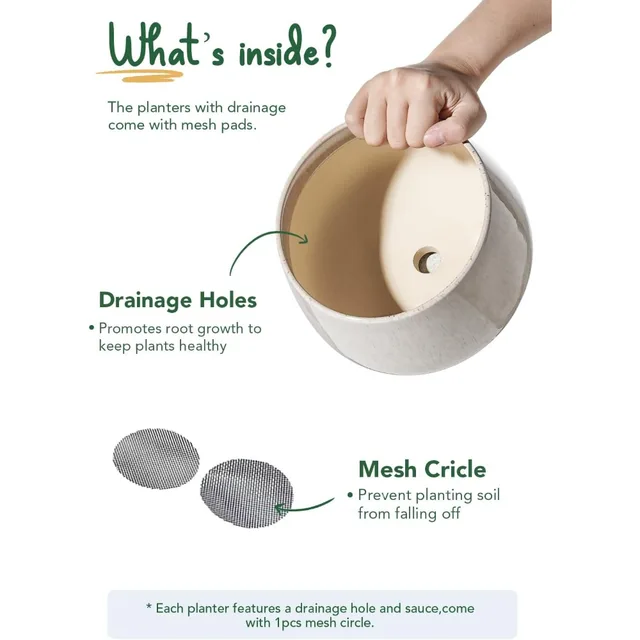 What's inside?

The planters with drainage come with mesh pads.

Drainage Holes

• Promotes root growth to keep plants healthy

Mesh Cricle

• Prevent planting soil from falling off

* Each planter features a drainage hole and sauce,come with 1pcs mesh circle.