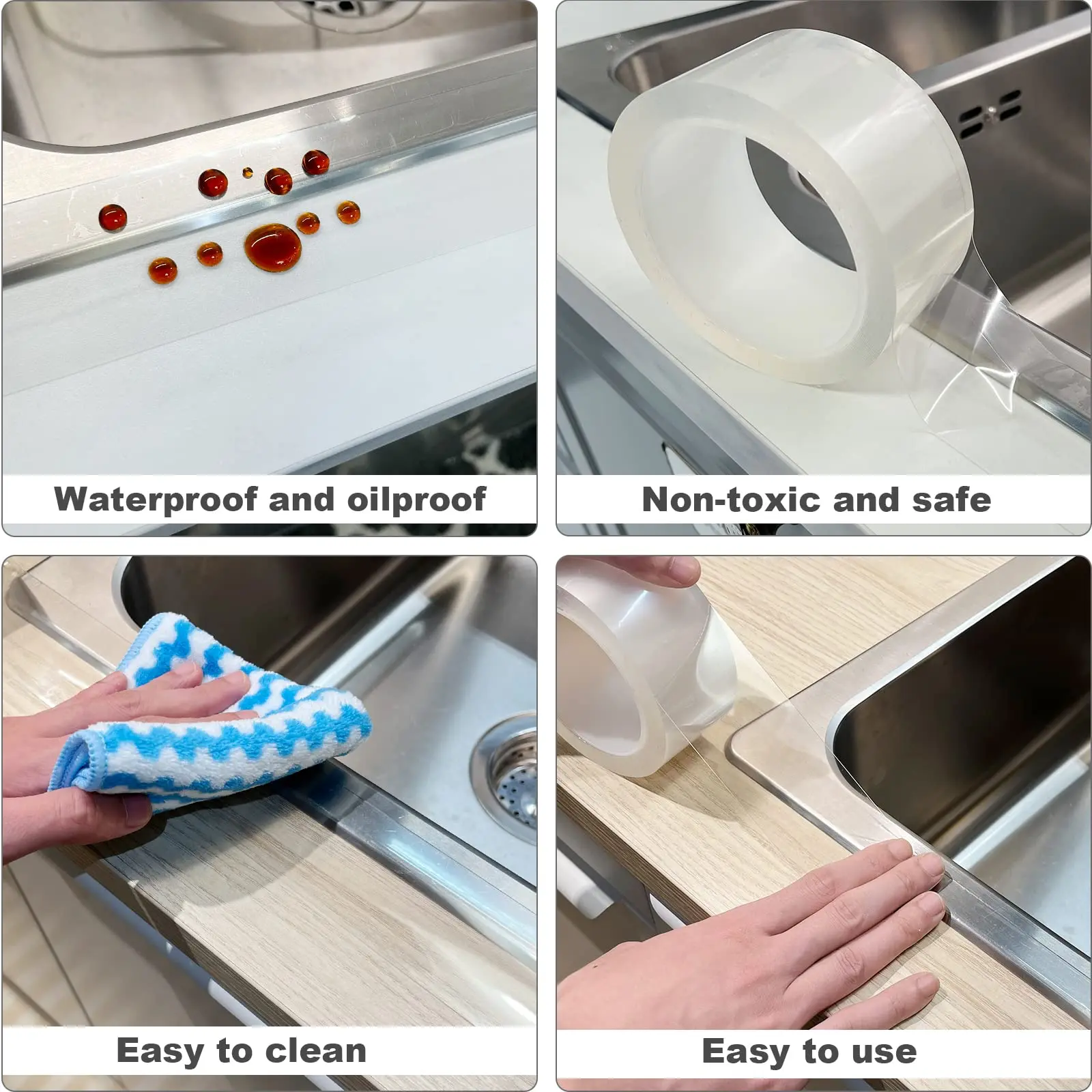 Waterproof and oilproof

Non-toxic and safe

Easy to clean

Easy to use