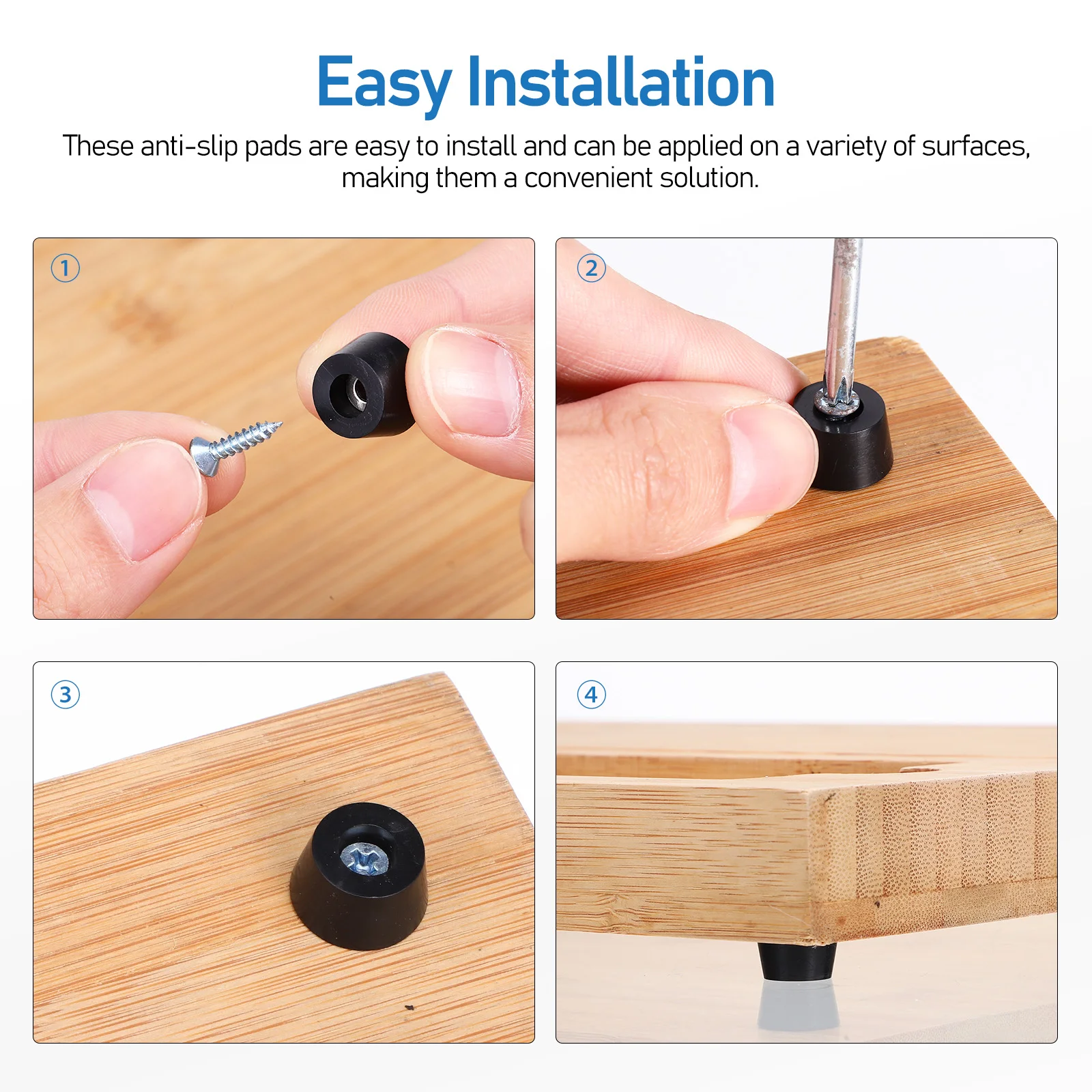 Easy Installation

These anti-slip pads are easy to install and can be applied on a variety of surfaces, making them a convenient solution.

①

②

③

④