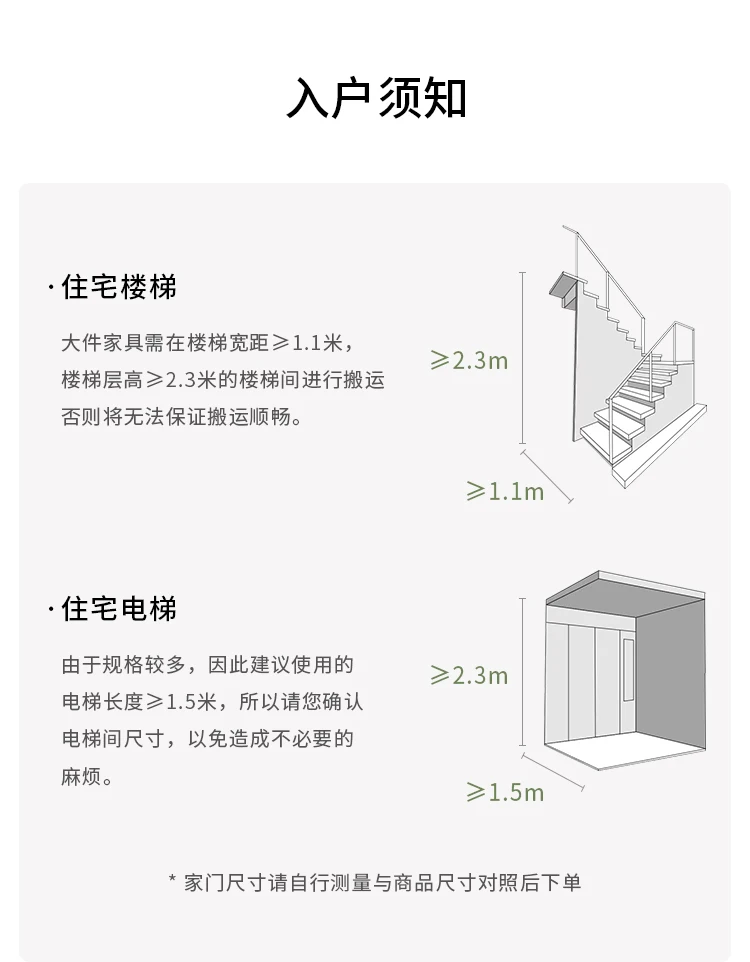 入户须知

· 住宅楼梯

大件家具需在楼梯宽距≥1.1米，楼梯层高≥2.3米的楼梯间进行搬运否则将无法保证搬运顺畅。

≥2.3m

≥1.1m

· 住宅电梯

由于规格较多，因此建议使用的电梯长度≥1.5米，所以请您确认电梯间尺寸，以免造成不必要的麻烦。

≥2.3m

≥1.5m

* 家门尺寸请自行测量与商品尺寸对照后下单