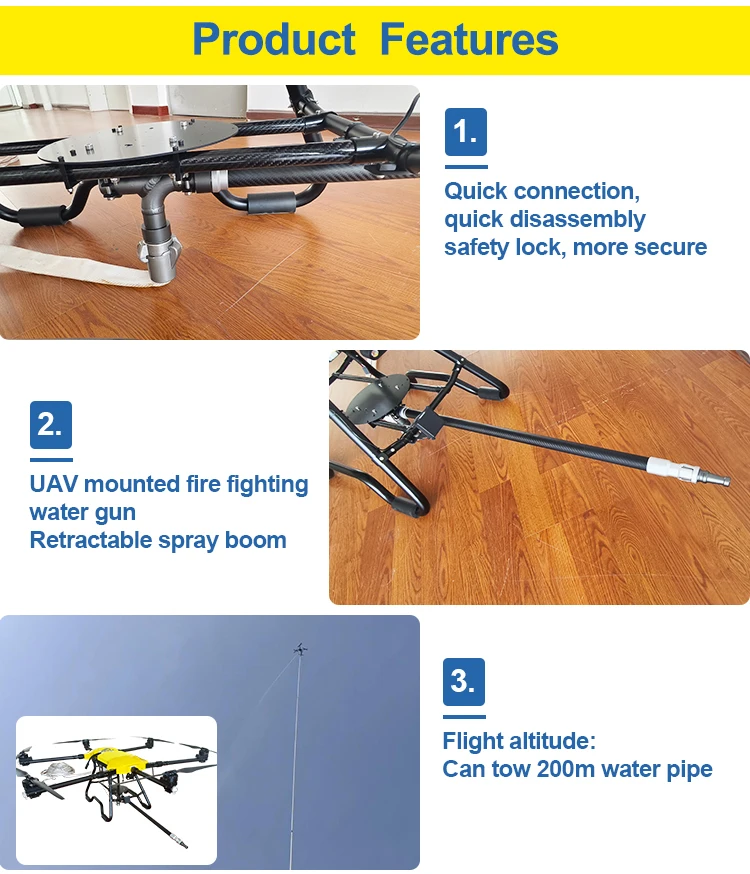 Product Features

1.

Quick connection, quick disassembly safety lock, more secure

2.

UAV mounted fire fighting water gun
Retractable spray boom

3.

Flight altitude:
Can tow 200m water pipe