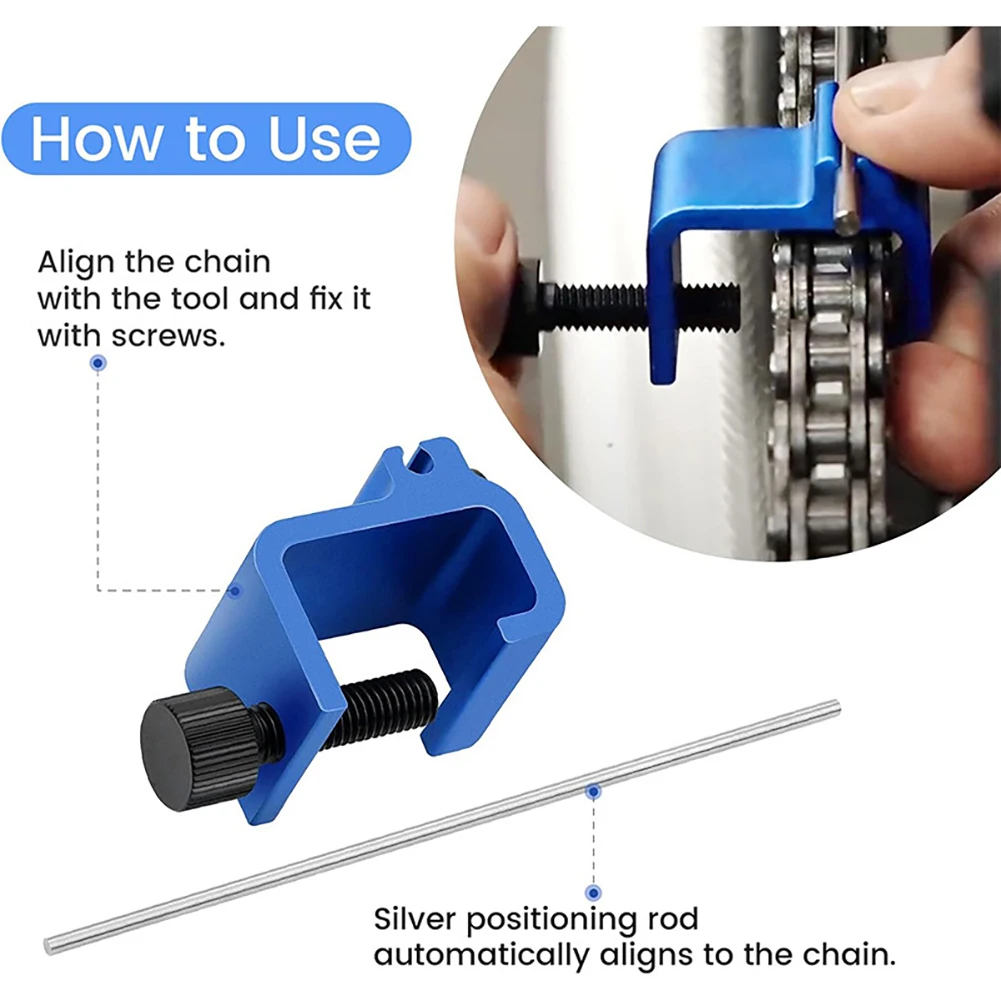 How to Use

Align the chain with the tool and fix it with screws.

Silver positioning rod automatically aligns to the chain.