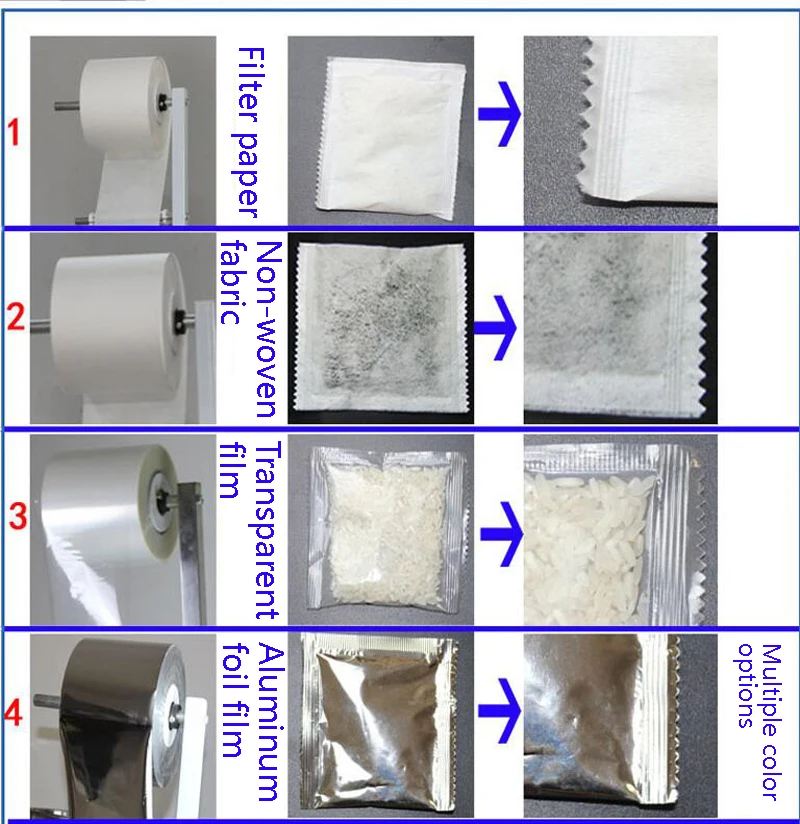 1
Filter paper

2
Non-woven fabric

3
Transparent film

4
Aluminum foil film

Multiple color options