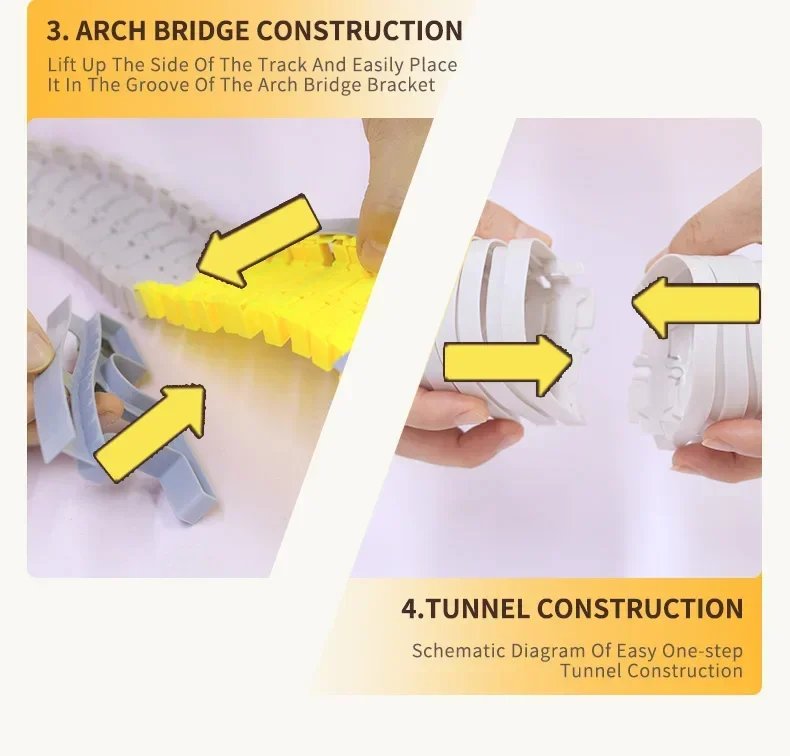 3. ARCH BRIDGE CONSTRUCTION

Lift Up The Side Of The Track And Easily Place It In The Groove Of The Arch Bridge Bracket

4.TUNNEL CONSTRUCTION

Schematic Diagram Of Easy One-step Tunnel Construction