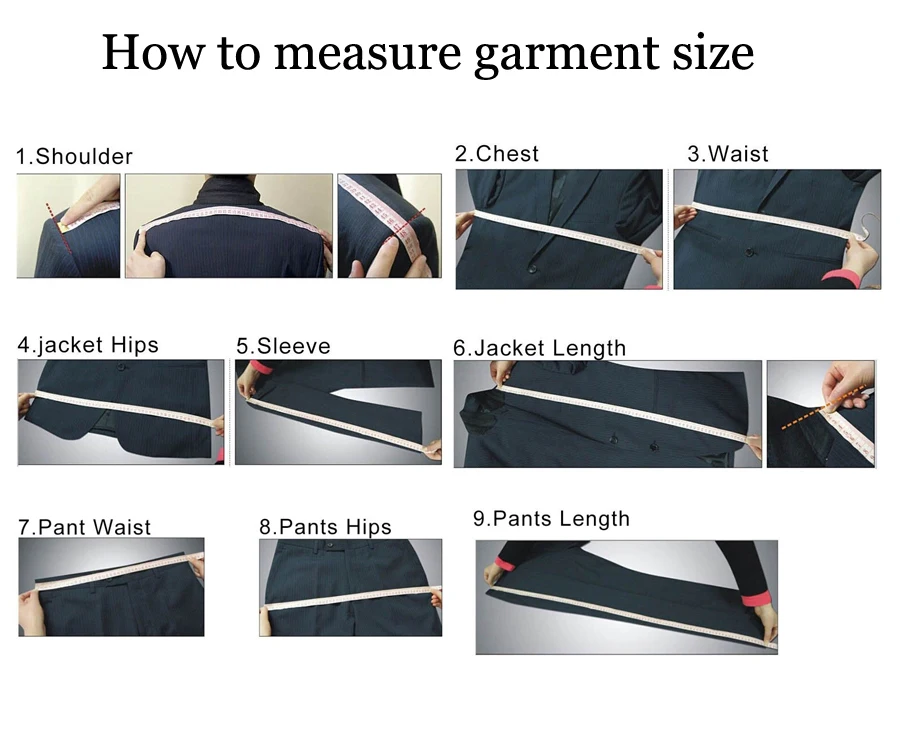 How to measure garment size

1.Shoulder

2.Chest

3.Waist

4.jacket Hips

5.Sleeve

6.Jacket Length

7.Pant Waist

8.Pants Hips

9.Pants Length