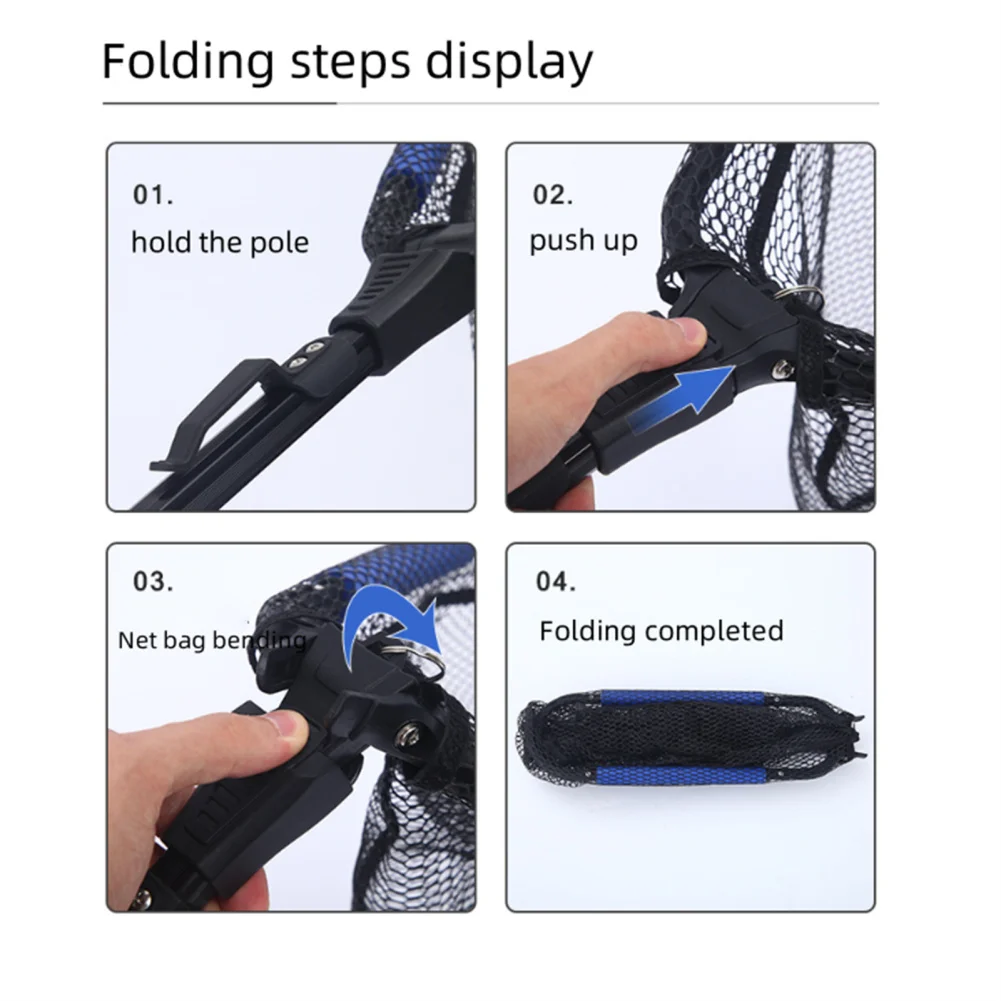 Folding steps display

01.
hold the pole

02.
push up

03.
Net bag bending

04.
Folding completed