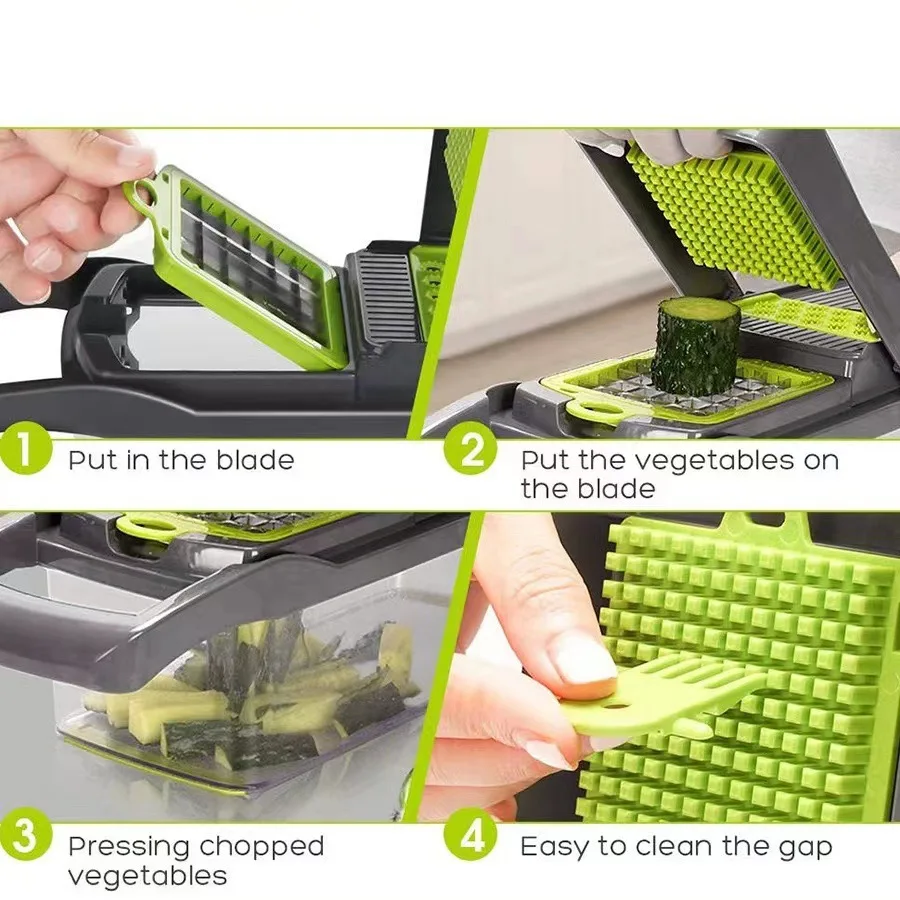 1 Put in the blade

2 Put the vegetables on the blade

3 Pressing chopped vegetables

4 Easy to clean the gap