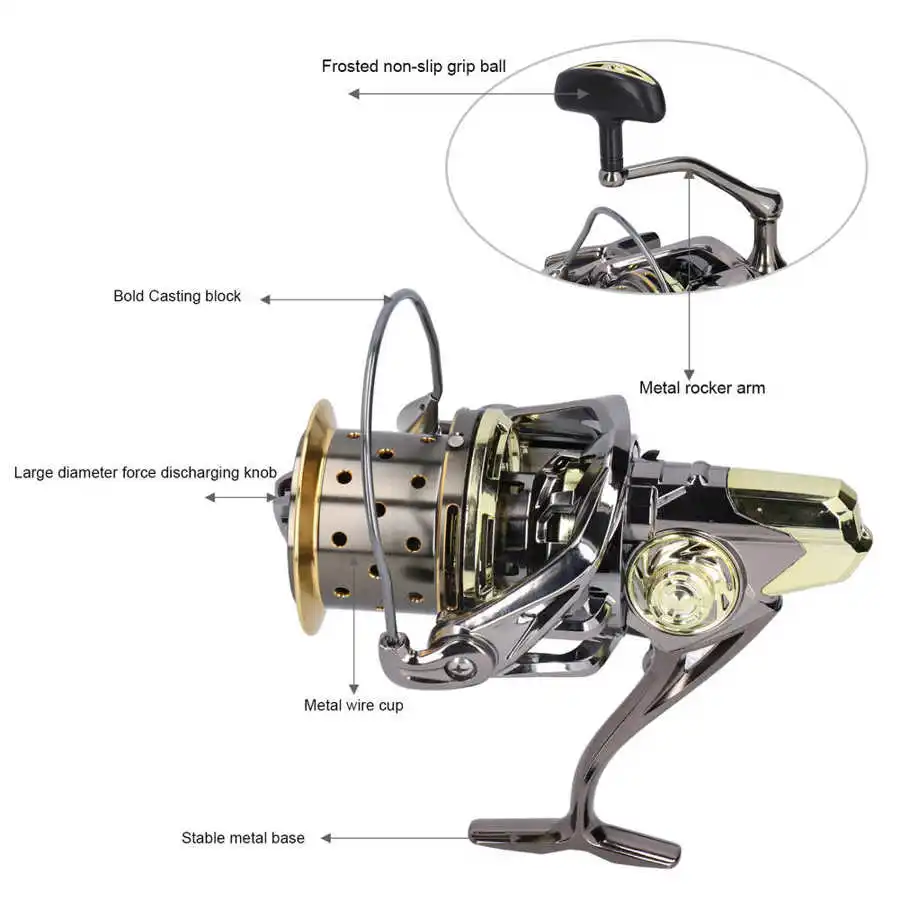 Frosted non-slip grip ball

Bold Casting block

Metal rocker arm

Large diameter force discharging knob

Metal wire cup

Stable metal base