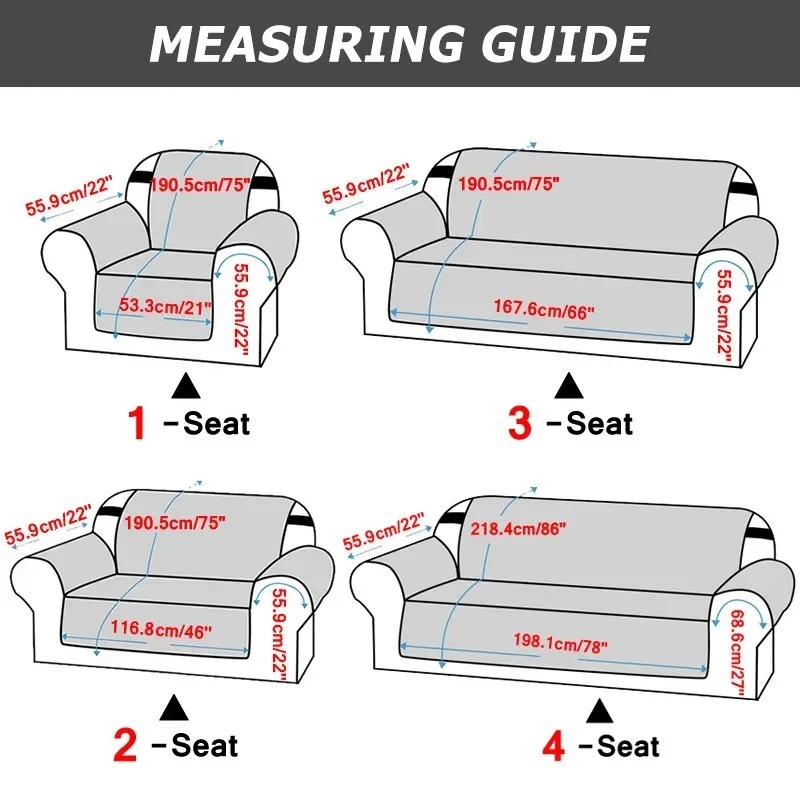 MEASURING GUIDE

55.9cm/22"
190.5cm/75"
53.3cm/21"
55.9cm/22"

1 -Seat

55.9cm/22"
190.5cm/75"
167.6cm/66"
55.9cm/22"

3 -Seat

55.9cm/22"
190.5cm/75"
116.8cm/46"
55.9cm/22"

2 -Seat

55.9cm/22"
218.4cm/86"
198.1cm/78"
68.6cm/27"

4 -Seat