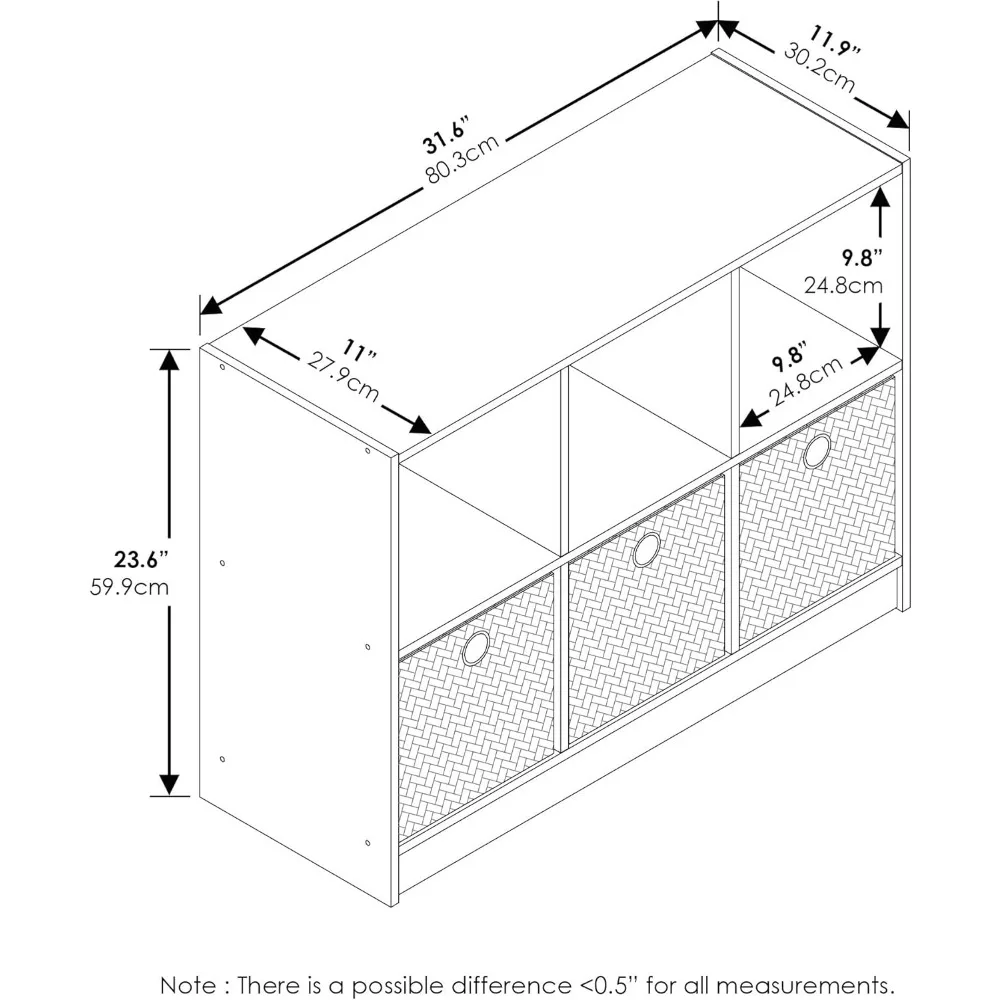 31.6"
80.3cm

11.9"
30.2cm

9.8"
24.8cm

11"
27.9cm

9.8"
24.8cm

23.6"
59.9cm

Note : There is a possible difference <0.5" for all measurements.