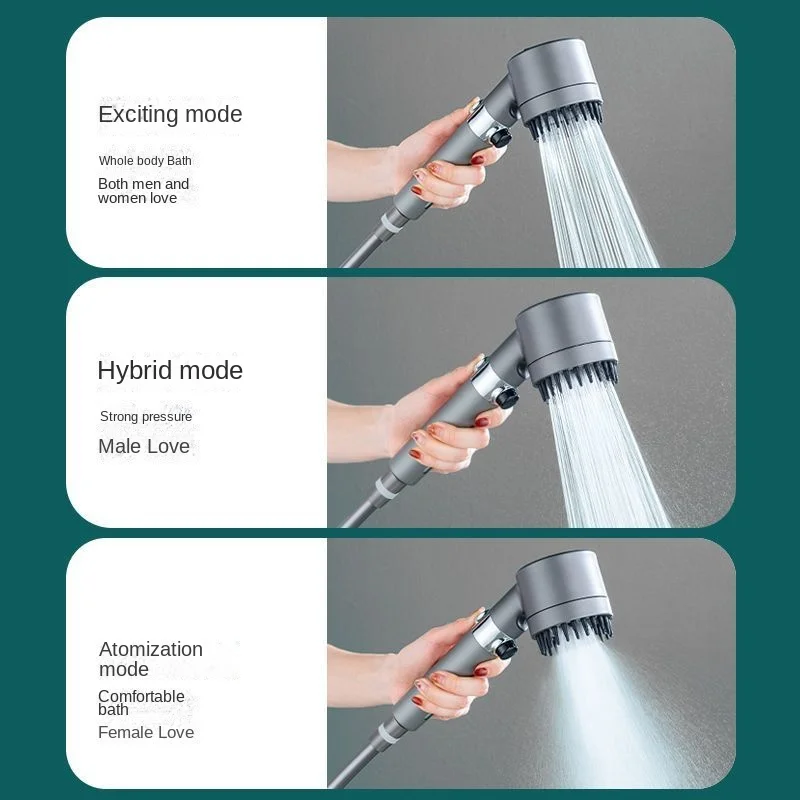 Exciting mode

Whole body Bath

Both men and women love

Hybrid mode

Strong pressure

Male Love

Atomization mode

Comfortable bath

Female Love