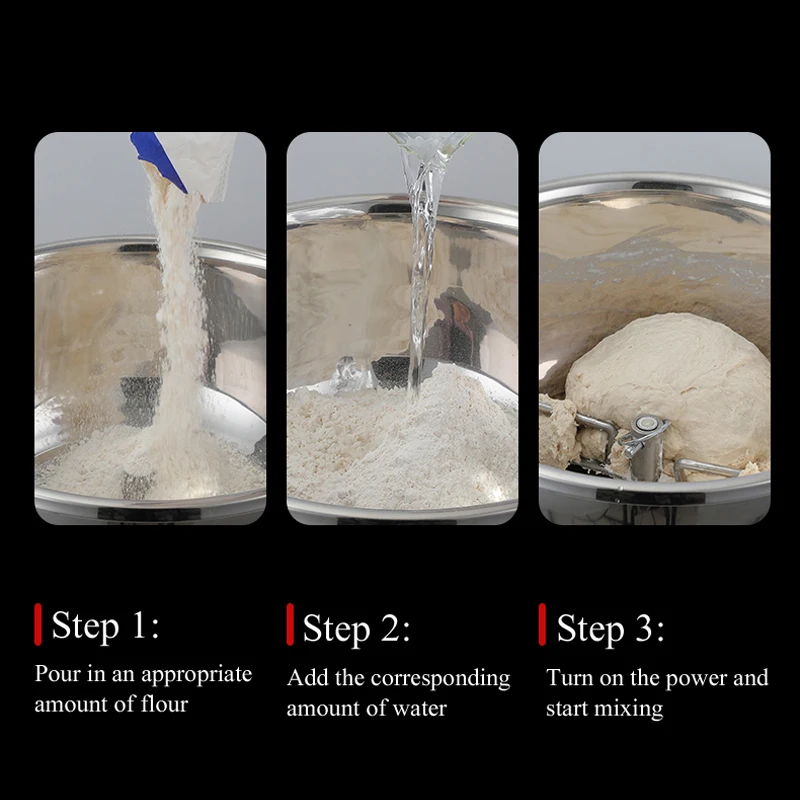 Step 1:

Pour in an appropriate amount of flour

Step 2:

Add the corresponding amount of water

Step 3:

Turn on the power and start mixing