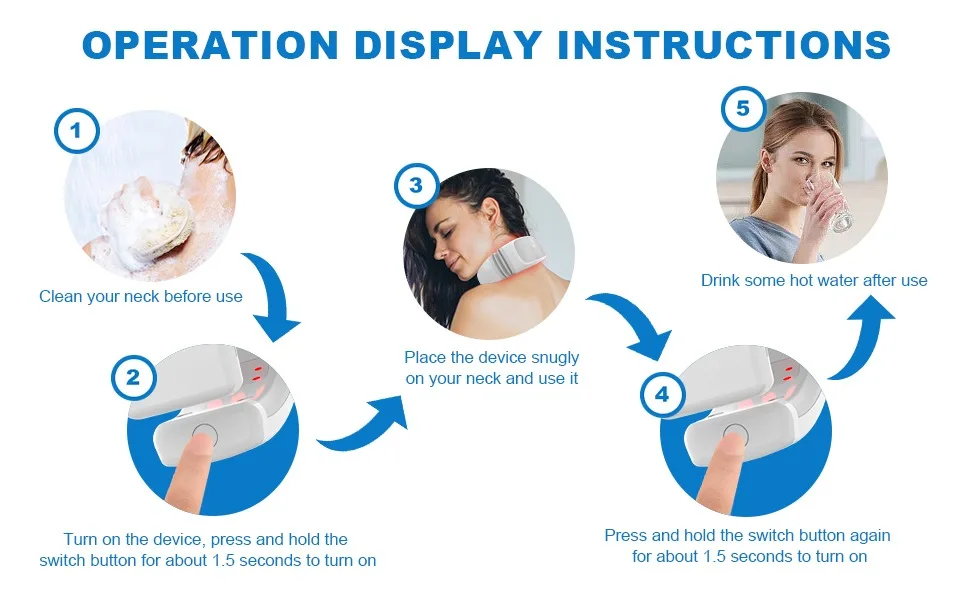 OPERATION DISPLAY INSTRUCTIONS

1

Clean your neck before use

2

Turn on the device, press and hold the switch button for about 1.5 seconds to turn on

3

Place the device snugly on your neck and use it

4

Press and hold the switch button again for about 1.5 seconds to turn on

5

Drink some hot water after use