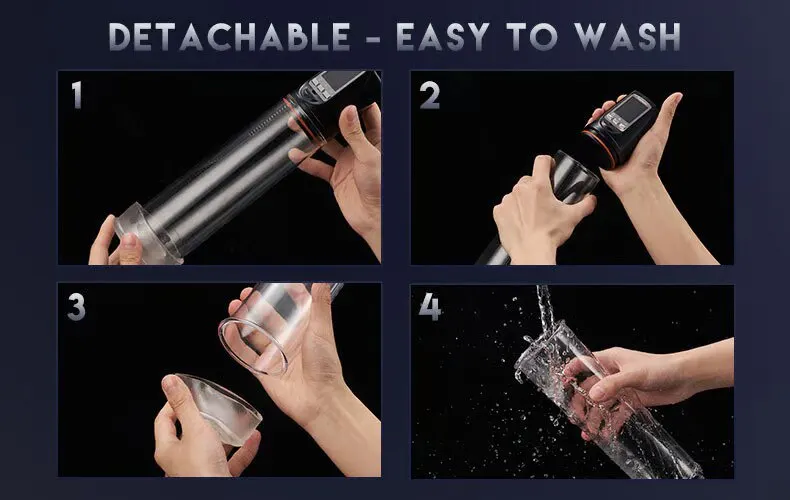 DETACHABLE - EASY TO WASH

1

2

3

4