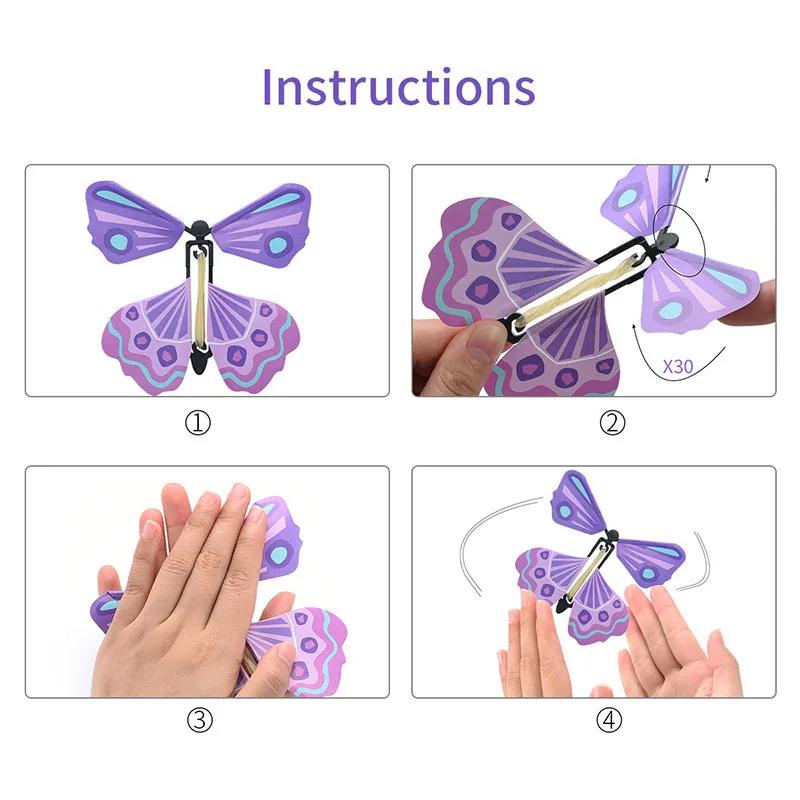 Instructions

①

X30

②

③

④