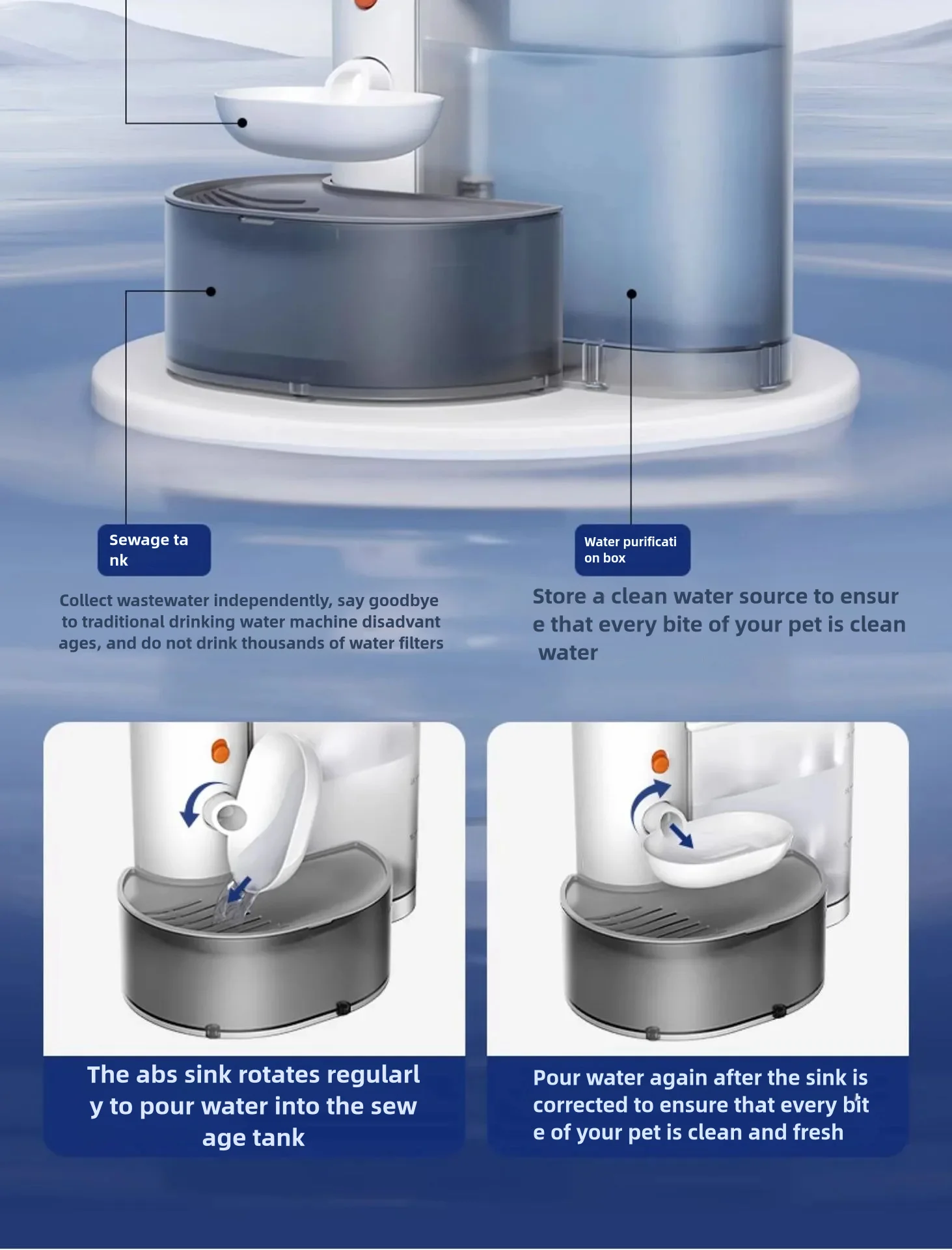 Sewage ta nk

Collect wastewater independently, say goodbye to traditional drinking water machine disadvant ages, and do not drink thousands of water filters

Water purificati on box

Store a clean water source to ensur e that every bite of your pet is clean water

The abs sink rotates regularl y to pour water into the sew age tank

Pour water again after the sink is corrected to ensure that every bit e of your pet is clean and fresh