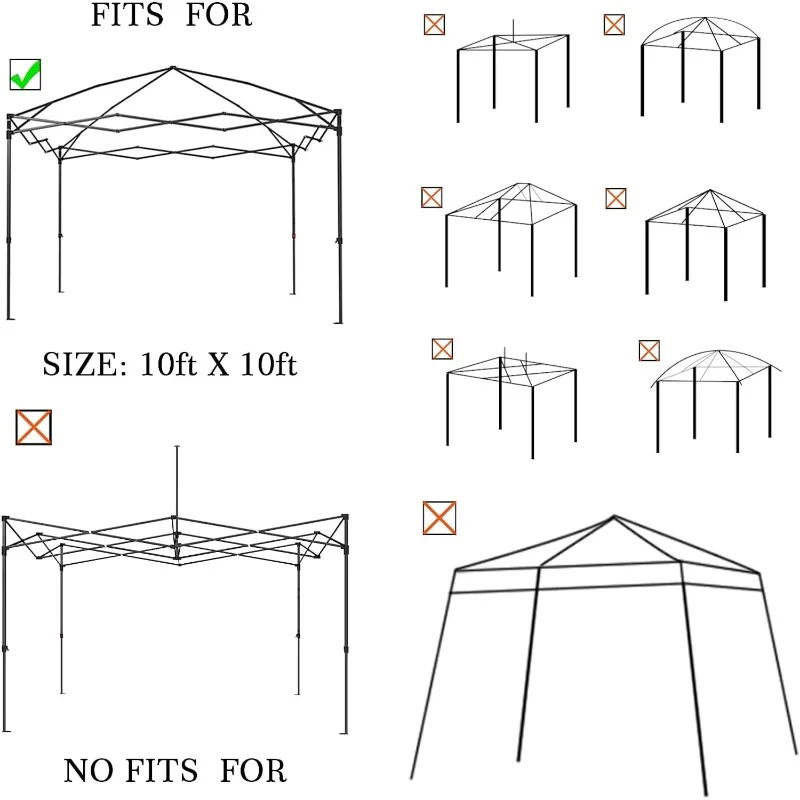 FITS FOR

SIZE: 10ft X 10ft

NO FITS FOR