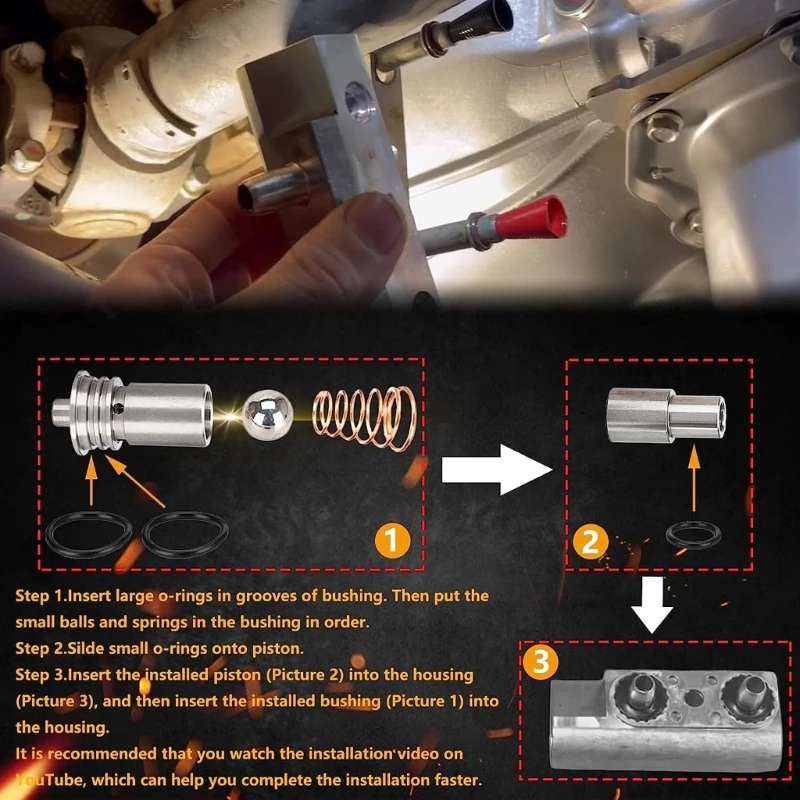 1

2

3

Step 1.Insert large o-rings in grooves of bushing. Then put the small balls and springs in the bushing in order.
Step 2.Silde small o-rings onto piston.
Step 3.Insert the installed piston (Picture 2) into the housing (Picture 3), and then insert the installed bushing (Picture 1) into the housing.
It is recommended that you watch the installation video on YouTube, which can help you complete the installation faster.