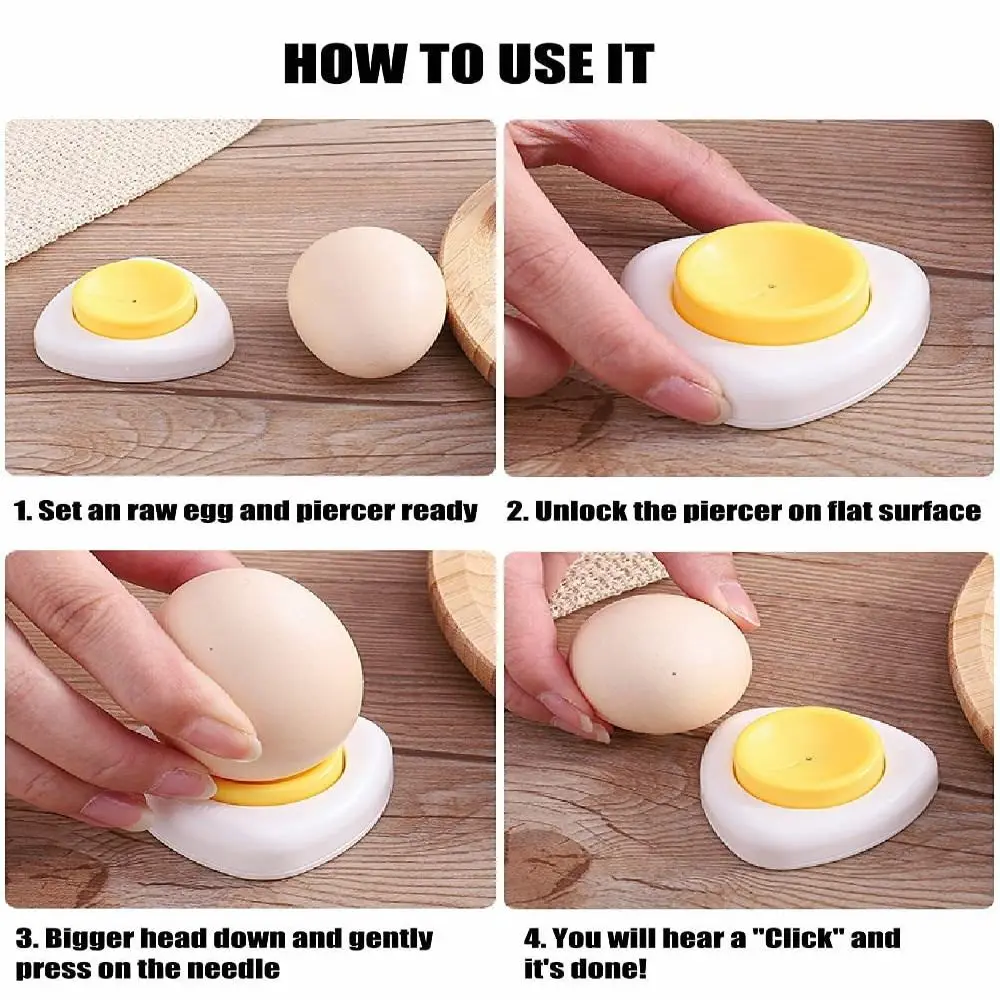 HOW TO USE IT

1. Set an raw egg and piercer ready

2. Unlock the piercer on flat surface

3. Bigger head down and gently press on the needle

4. You will hear a "Click" and it's done!