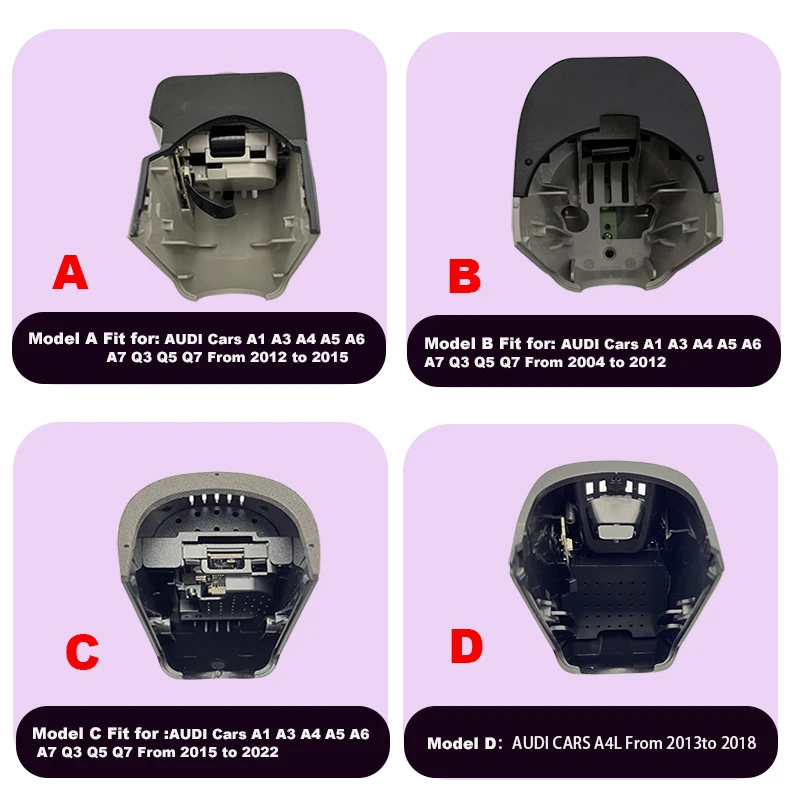 A

Model A Fit for: AUDI Cars A1 A3 A4 A5 A6 A7 Q3 Q5 Q7 From 2012 to 2015

B

Model B Fit for: AUDI Cars A1 A3 A4 A5 A6 A7 Q3 Q5 Q7 From 2004 to 2012

C

Model C Fit for :AUDI Cars A1 A3 A4 A5 A6 A7 Q3 Q5 Q7 From 2015 to 2022

D

Model D: AUDI CARS A4L From 2013to 2018