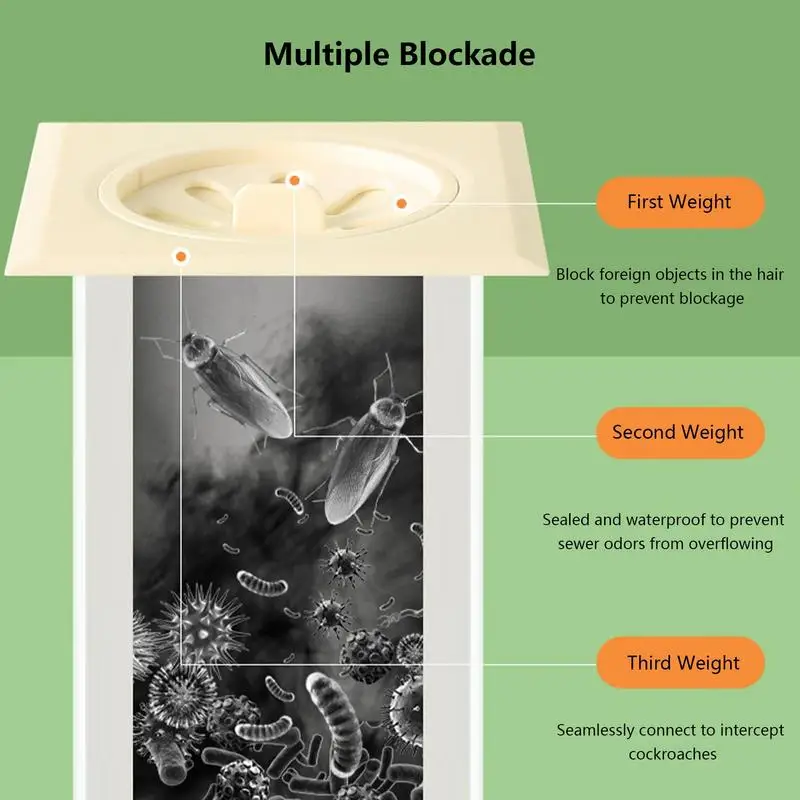 Multiple Blockade

First Weight

Block foreign objects in the hair to prevent blockage

Second Weight

Sealed and waterproof to prevent sewer odors from overflowing

Third Weight

Seamlessly connect to intercept cockroaches