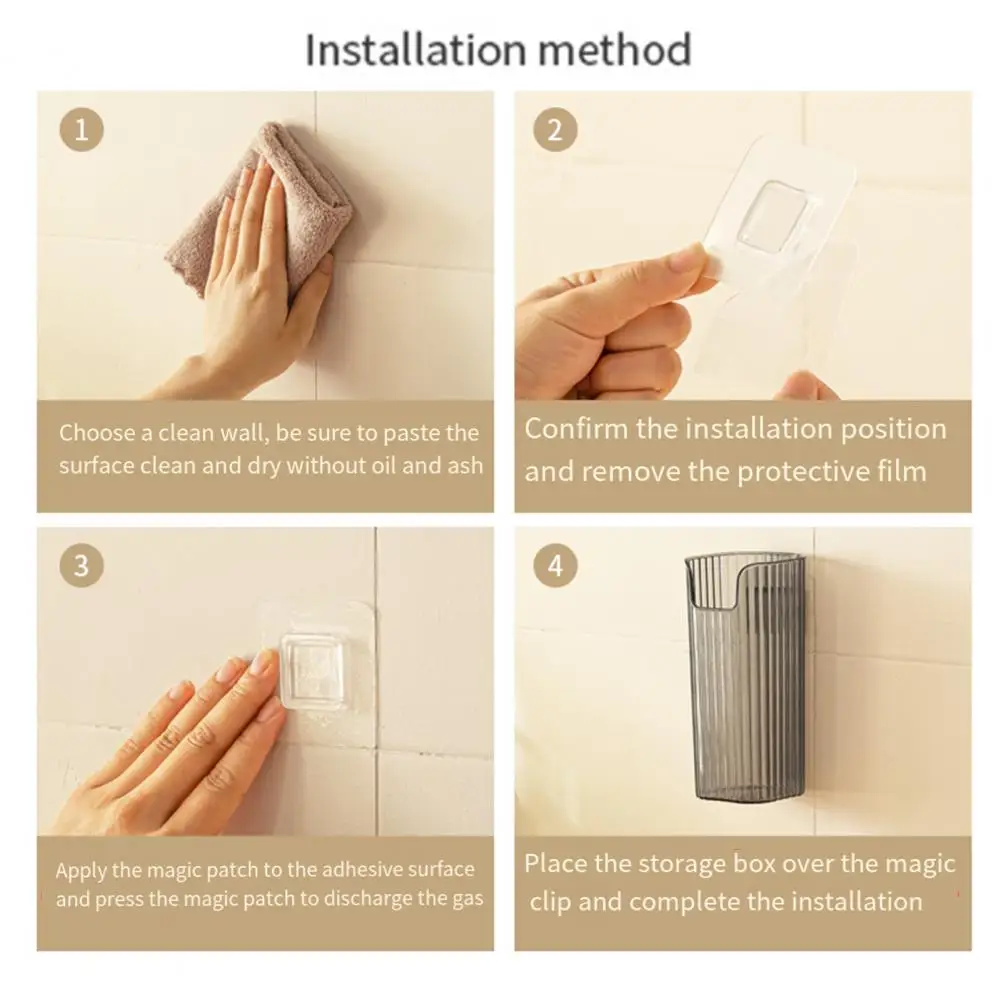 Installation method

1

Choose a clean wall, be sure to paste the surface clean and dry without oil and ash

2

Confirm the installation position and remove the protective film

3

Apply the magic patch to the adhesive surface and press the magic patch to discharge the gas

4

Place the storage box over the magic clip and complete the installation