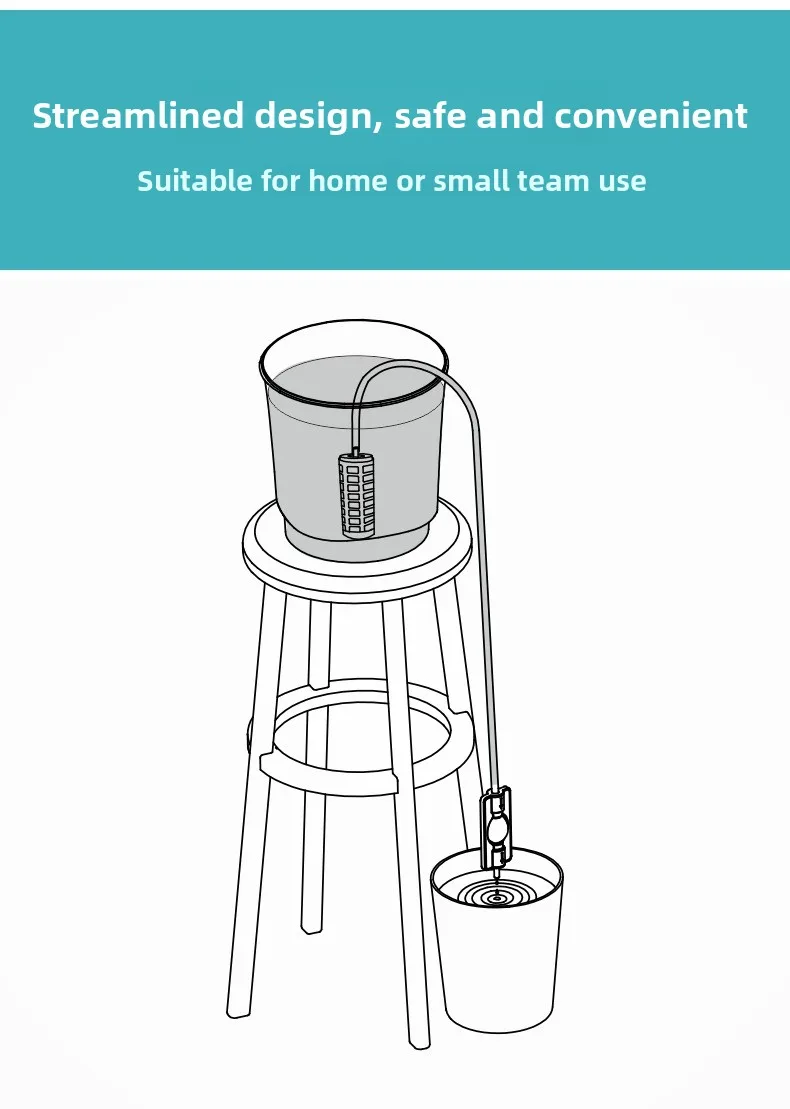 Streamlined design, safe and convenient

Suitable for home or small team use