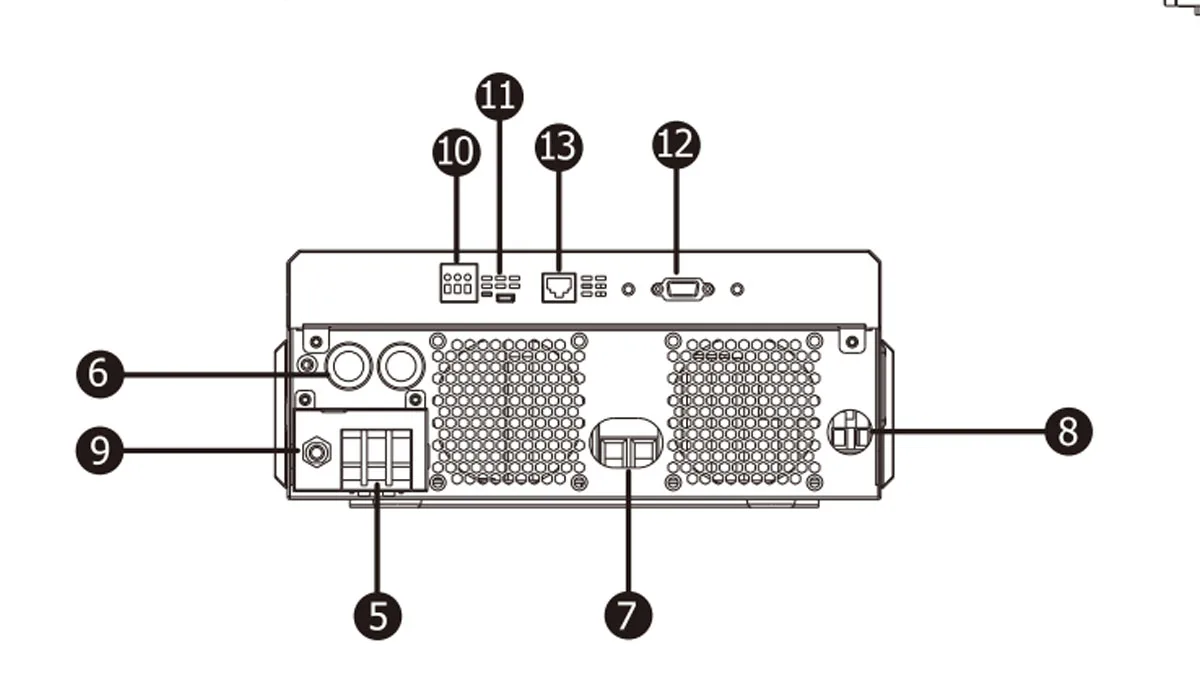 11
10
13
12
6
9
8
5
7