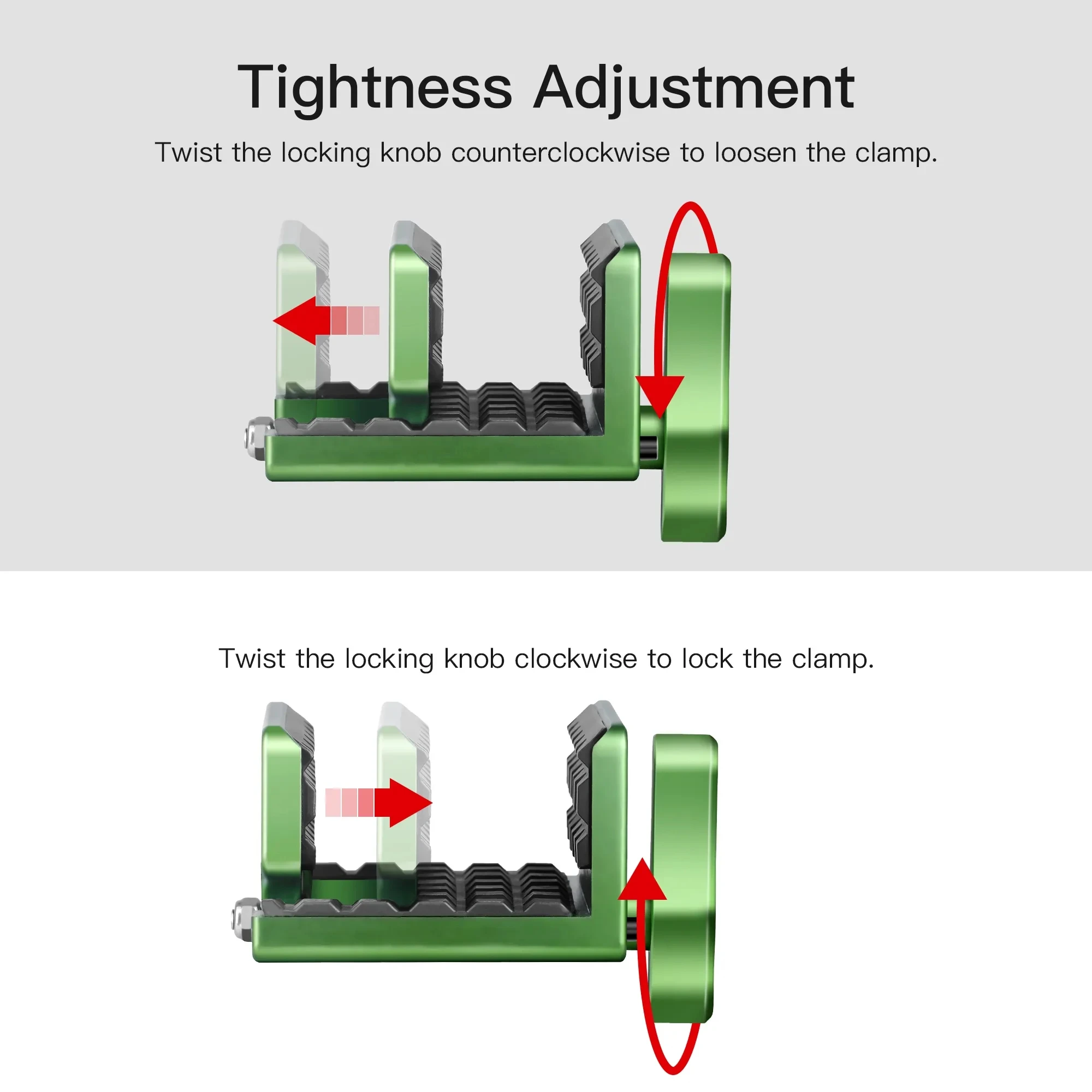 Tightness Adjustment

Twist the locking knob counterclockwise to loosen the clamp.

Twist the locking knob clockwise to lock the clamp.