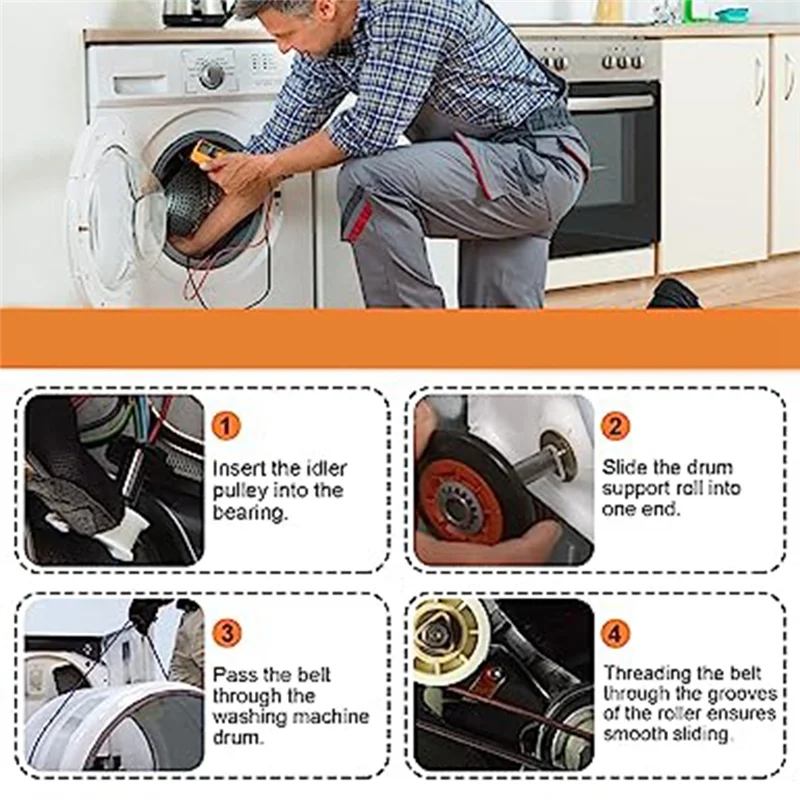 1

Insert the idler pulley into the bearing.

2

Slide the drum support roll into one end.

3

Pass the belt through the washing machine drum.

4

Threading the belt through the grooves of the roller ensures smooth sliding.