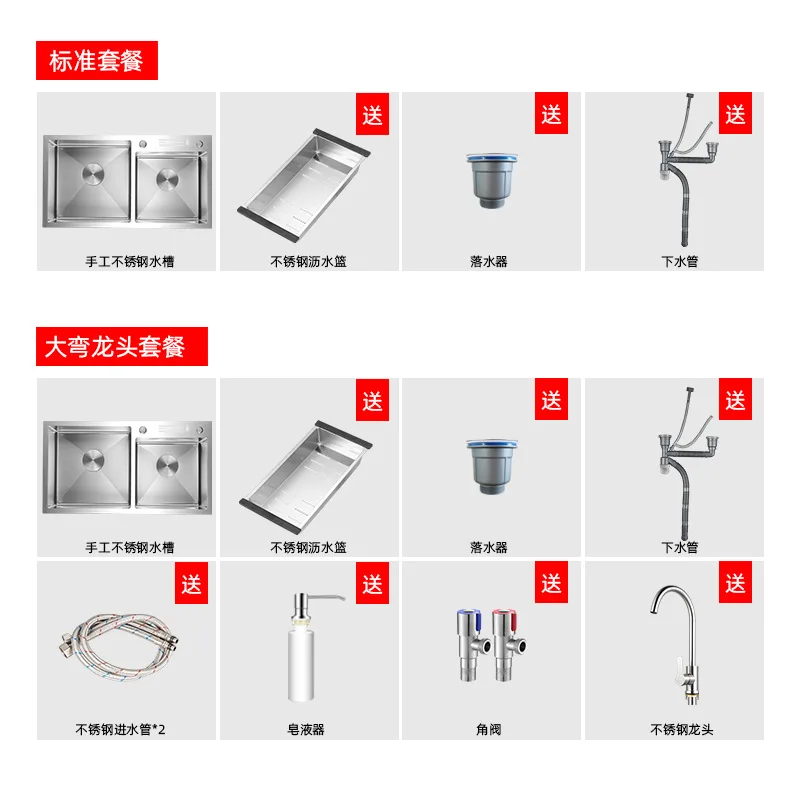 标准套餐

手工不锈钢水槽

送
不锈钢沥水篮

送
落水器

送
下水管

大弯龙头套餐

手工不锈钢水槽

送
不锈钢沥水篮

送
落水器

送
下水管

送
不锈钢进水管*2

送
皂液器

送
角阀

送
不锈钢龙头