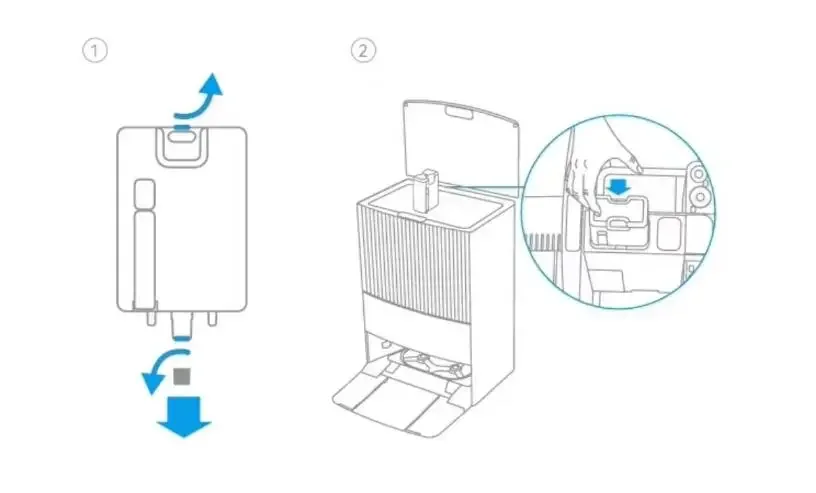 ①

②